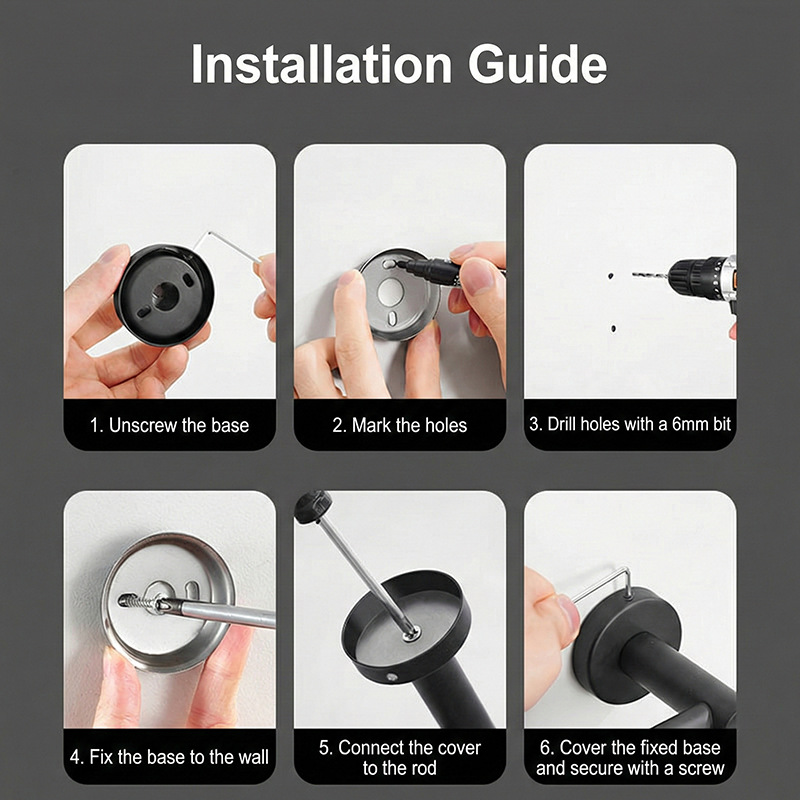 Installation Guide

1. Unscrew the base

2. Mark the holes

3. Drill holes with a 6mm bit

4. Fix the base to the wall

5. Connect the cover to the rod

6. Cover the fixed base and secure with a screw