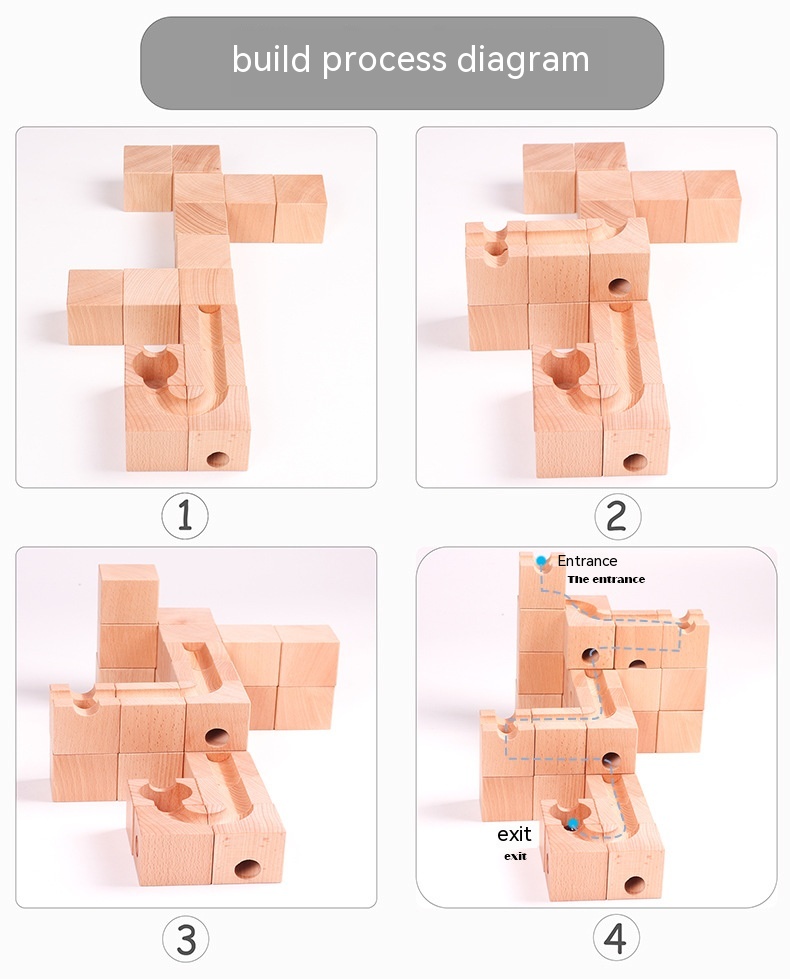 build process diagram

①

②

③

Entrance
The entrance

exit
exit

④