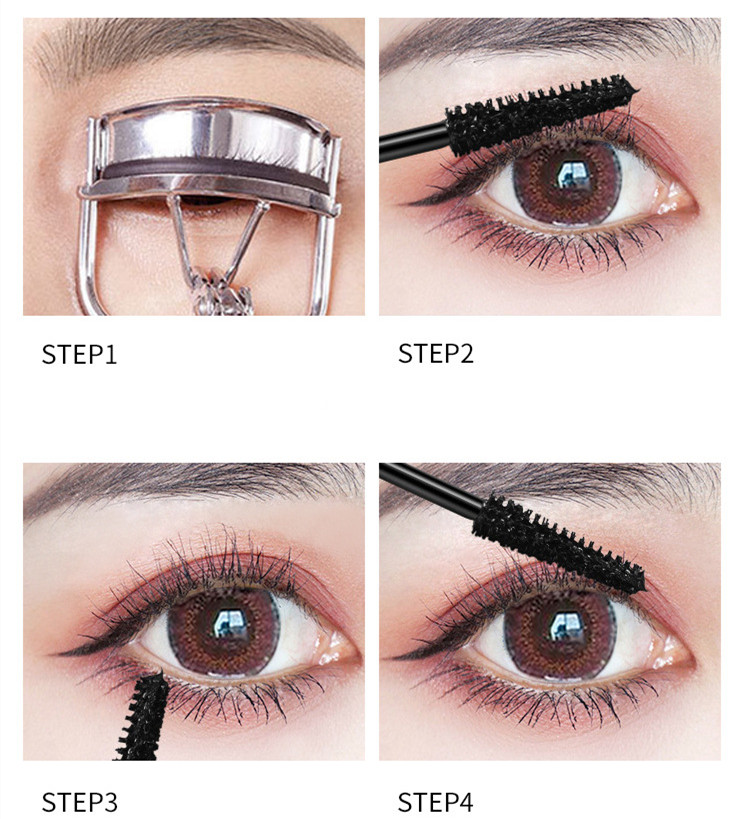 STEP1

STEP2

STEP3

STEP4