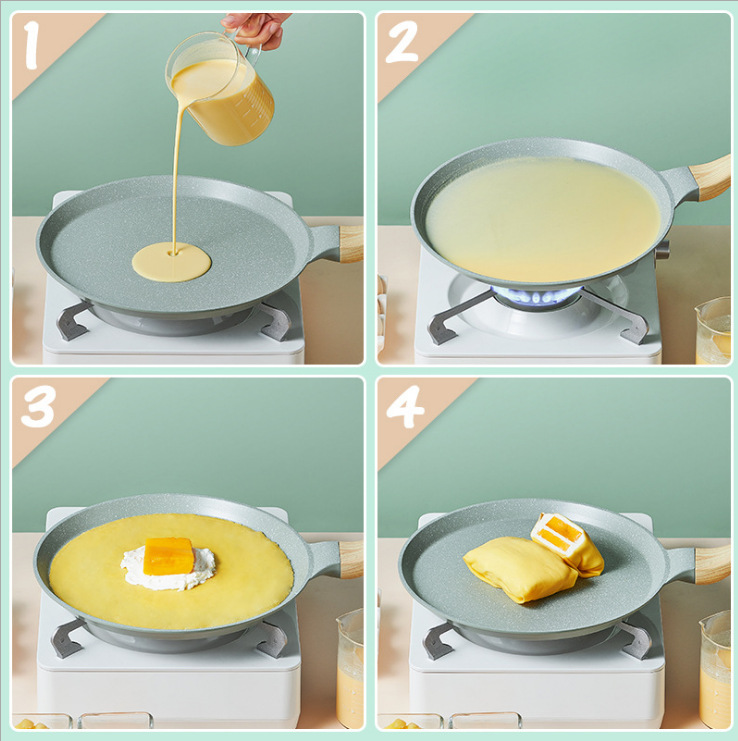 1

2

3

4