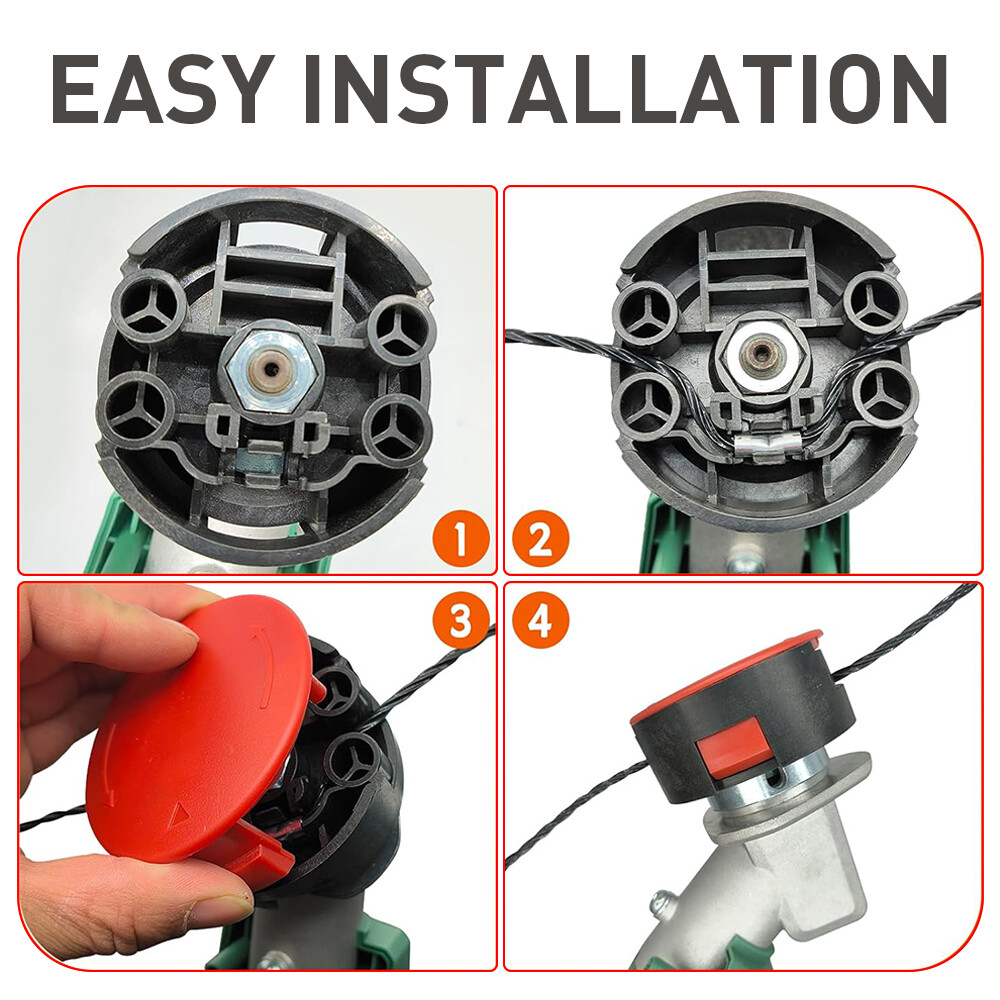 EASY INSTALLATION

1

2

3

4