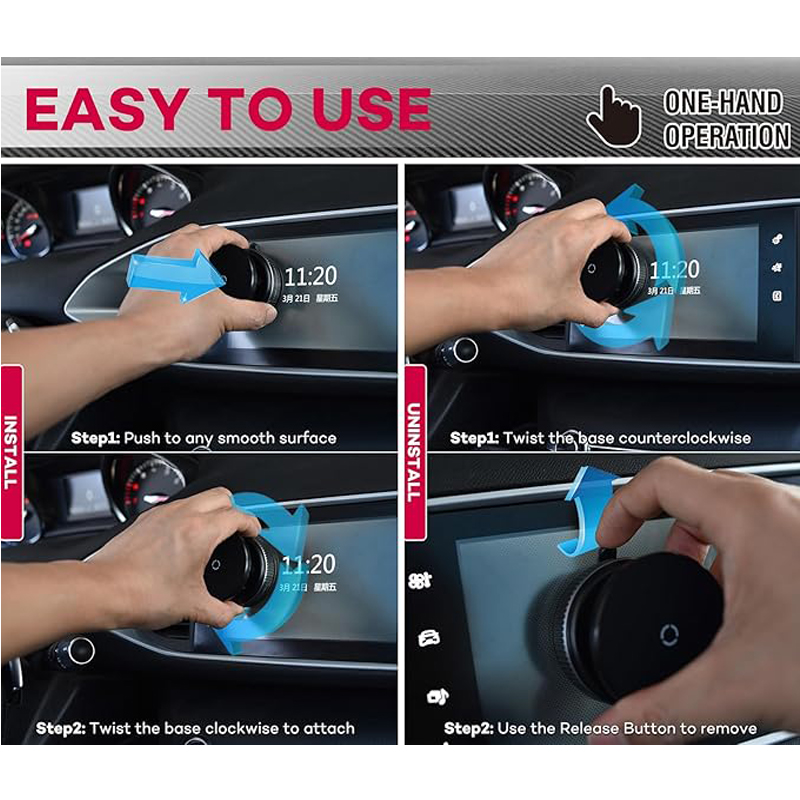 EASY TO USE

ONE-HAND OPERATION

INSTALL

11:20
3月 21日 星期五

Step1: Push to any smooth surface

11:20
3月 21日 星期五

Step2: Twist the base clockwise to attach

UNINSTALL

11:20
3月 21日 星期五

Step1: Twist the base counterclockwise

Step2: Use the Release Button to remove