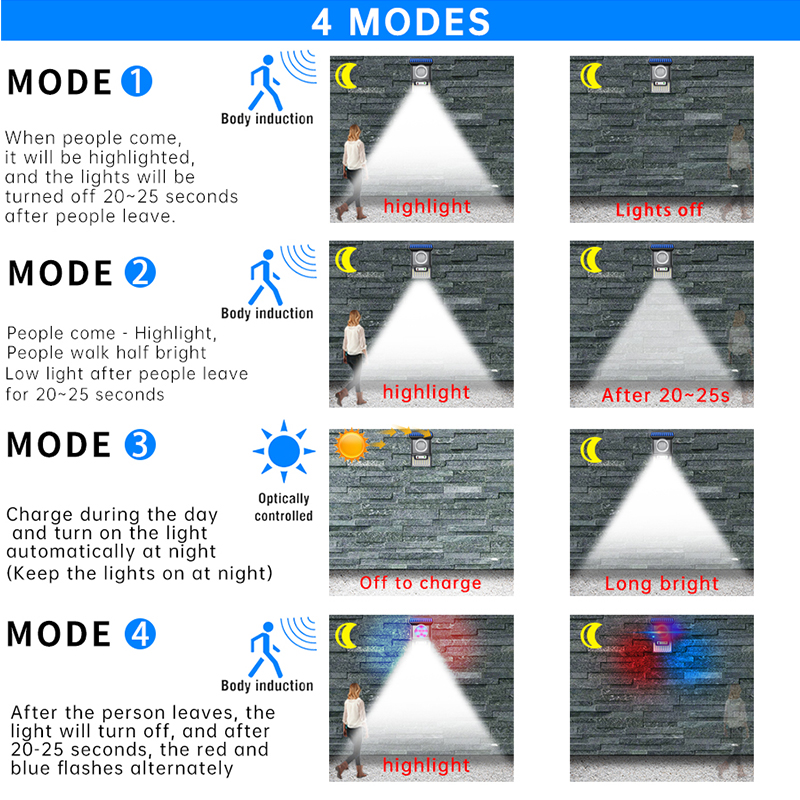 4 MODES

MODE 1

Body induction

When people come, it will be highlighted, and the lights will be turned off 20~25 seconds after people leave.

highlight

Lights off

MODE 2

Body induction

People come - Highlight, People walk half bright Low light after people leave for 20~25 seconds

highlight

After 20~25s

MODE 3

Optically controlled

Charge during the day and turn on the light automatically at night (Keep the lights on at night)

Off to charge

Long bright

MODE 4

Body induction

After the person leaves, the light will turn off, and after 20-25 seconds, the red and blue flashes alternately

highlight