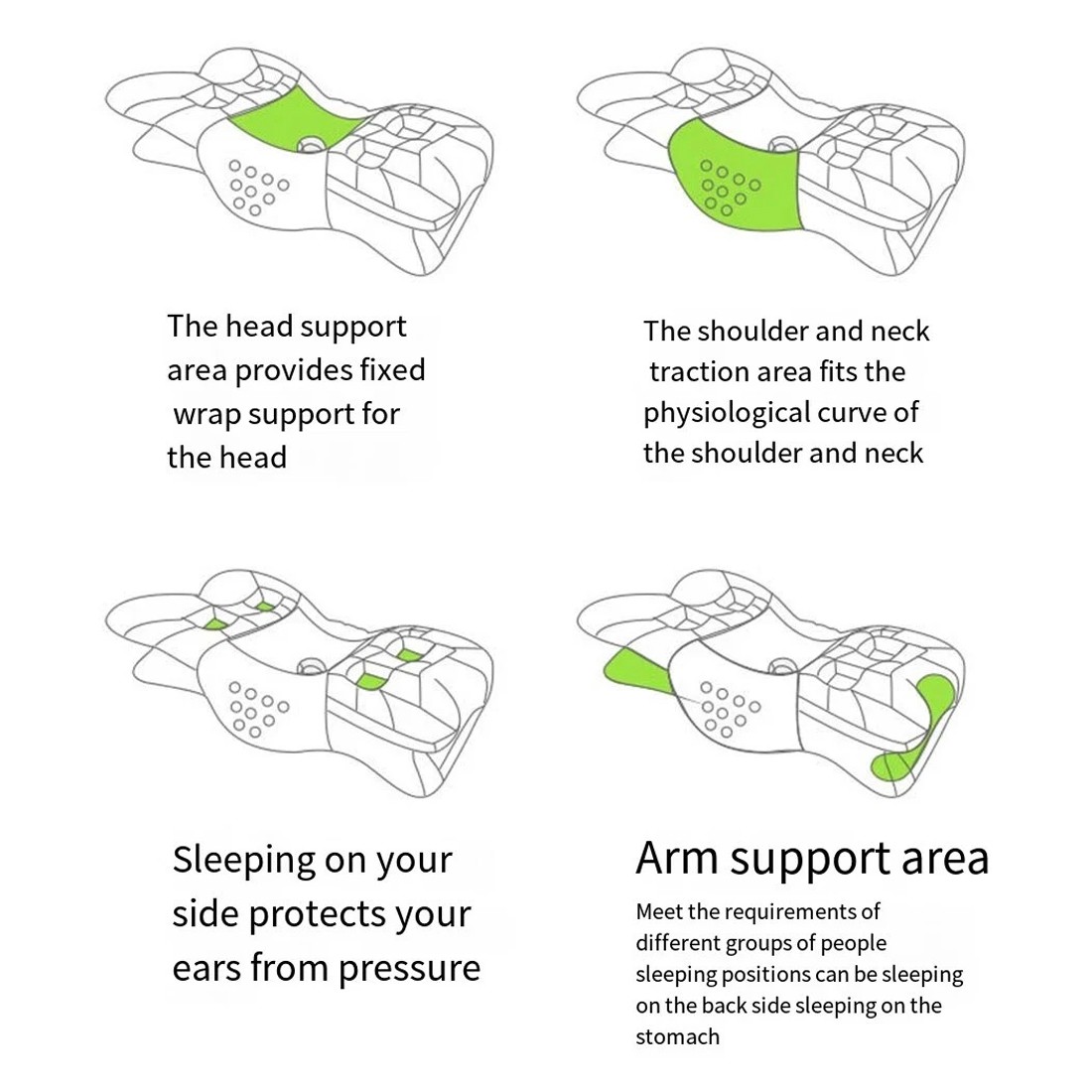 The head support area provides fixed wrap support for the head

The shoulder and neck traction area fits the physiological curve of the shoulder and neck

Sleeping on your side protects your ears from pressure

Arm support area

Meet the requirements of different groups of people sleeping positions can be sleeping on the back side sleeping on the stomach