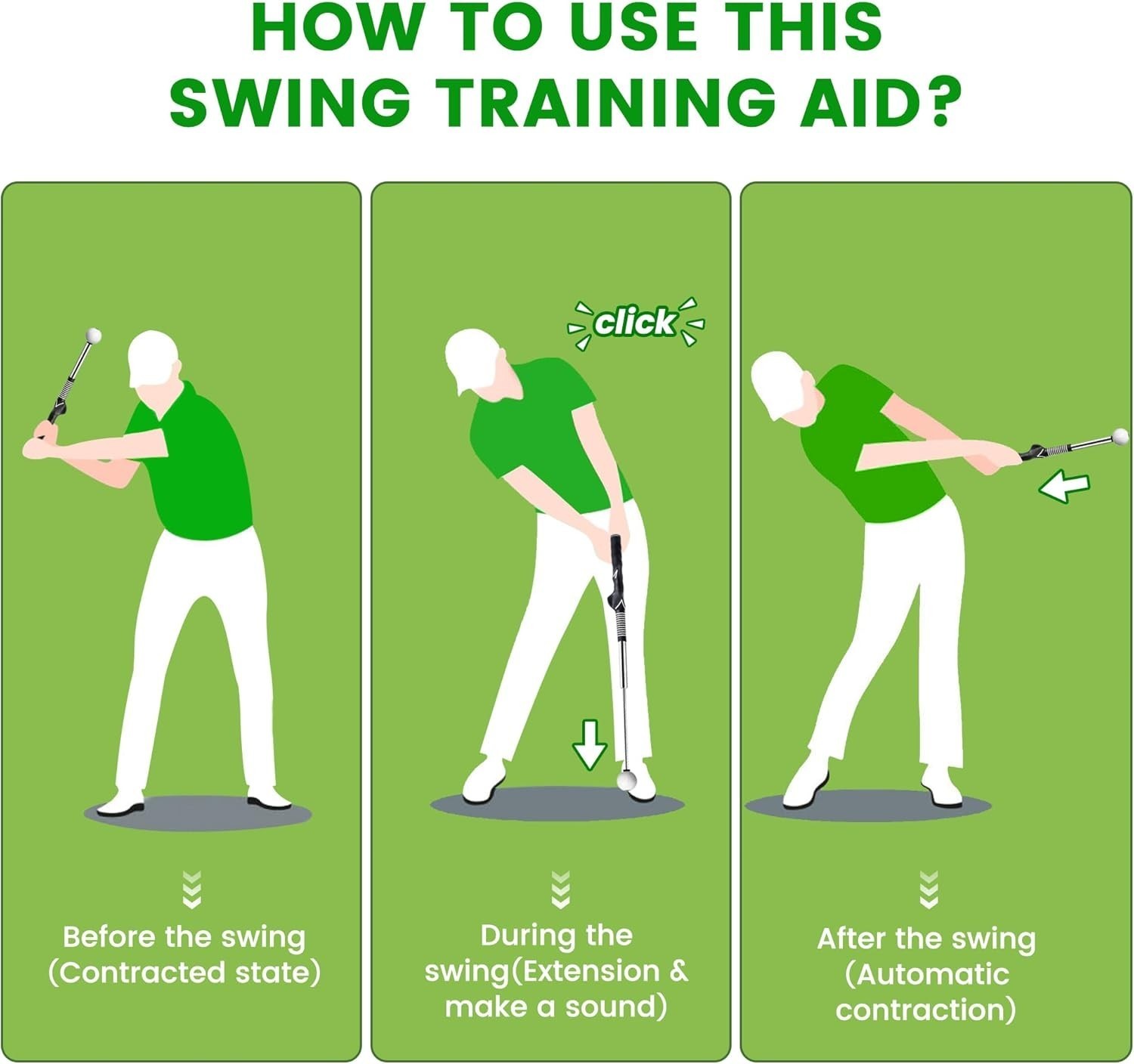 HOW TO USE THIS SWING TRAINING AID?

Before the swing (Contracted state)

click

During the swing(Extension & make a sound)

After the swing (Automatic contraction)