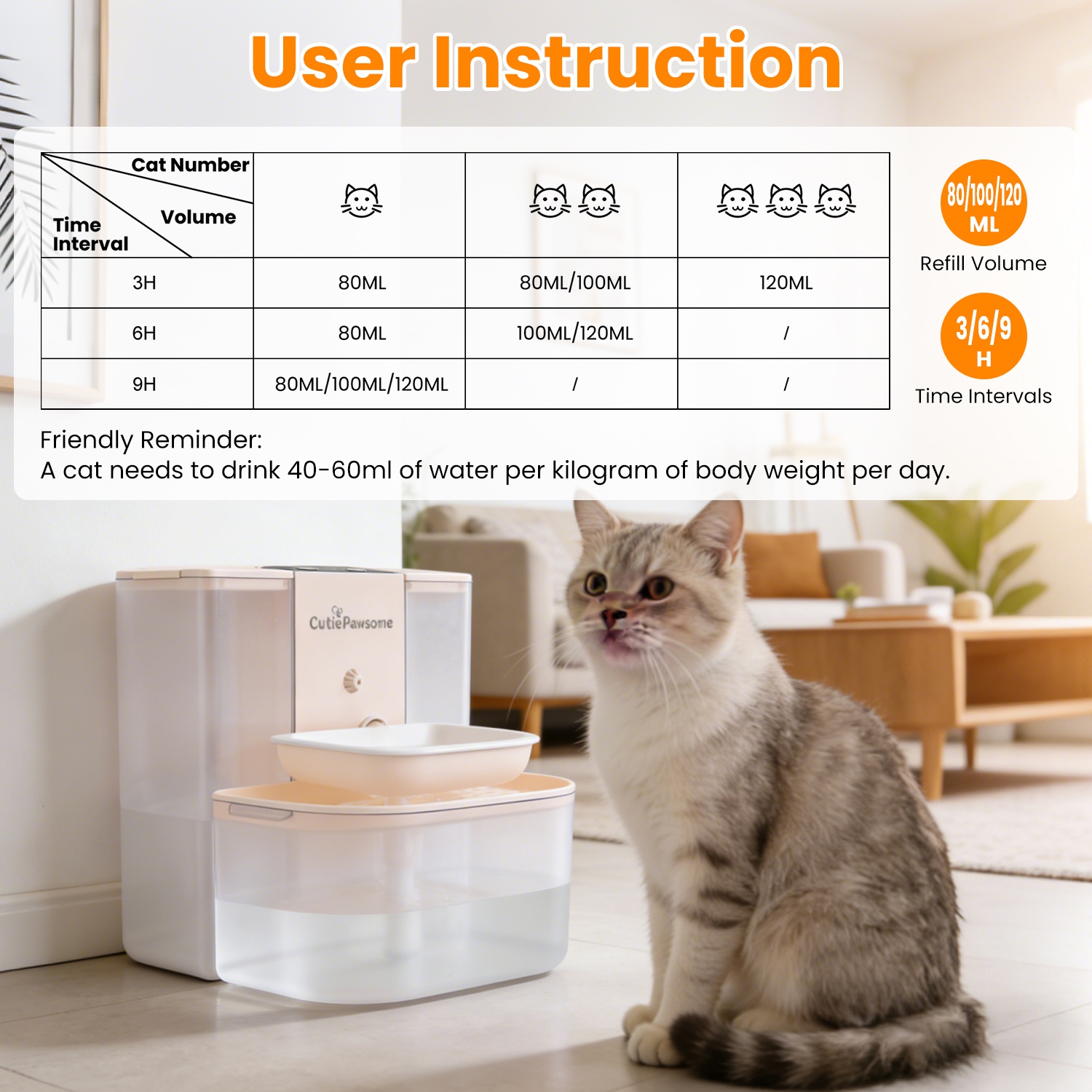 User Instruction

| Cat Number / Volume / Time Interval | | | |
|---|---|---|---|
| 3H | 80ML | 80ML/100ML | 120ML |
| 6H | 80ML | 100ML/120ML | / |
| 9H | 80ML/100ML/120ML | / | / |

80/100/120 ML
Refill Volume

3/6/9 H
Time Intervals

Friendly Reminder:
A cat needs to drink 40-60ml of water per kilogram of body weight per day.

CutiePawsome