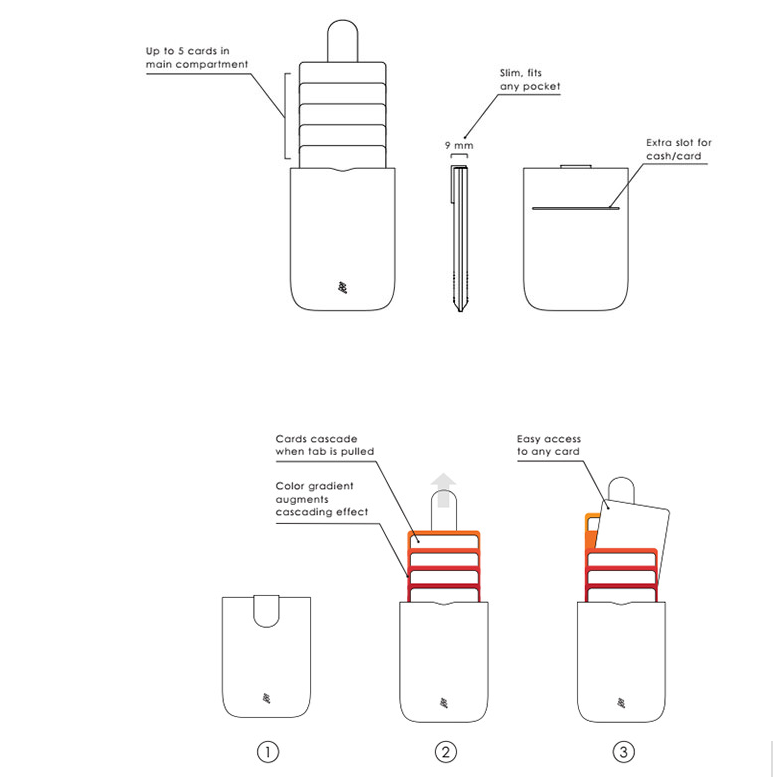 Up to 5 cards in main compartment

Slim, fits any pocket

9 mm

Extra slot for cash/card

Cards cascade when tab is pulled

Color gradient augments cascading effect

Easy access to any card

①

②

③