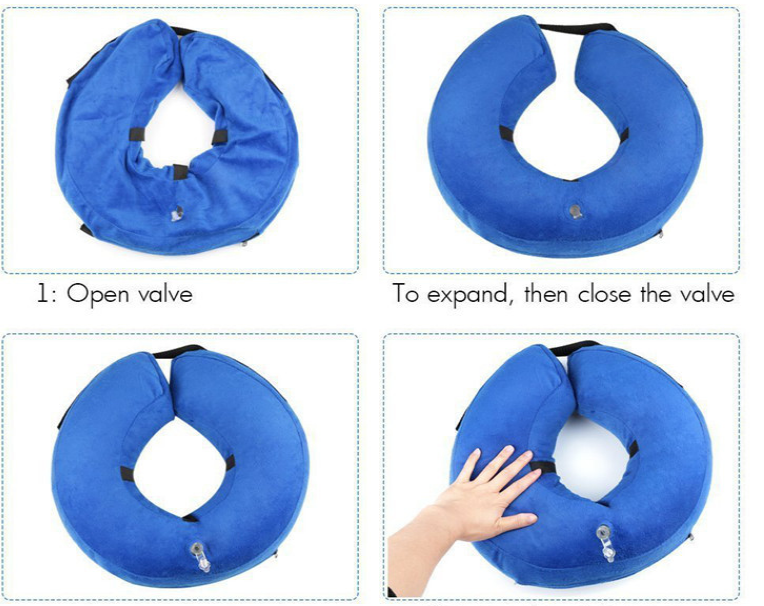 1: Open valve

To expand, then close the valve