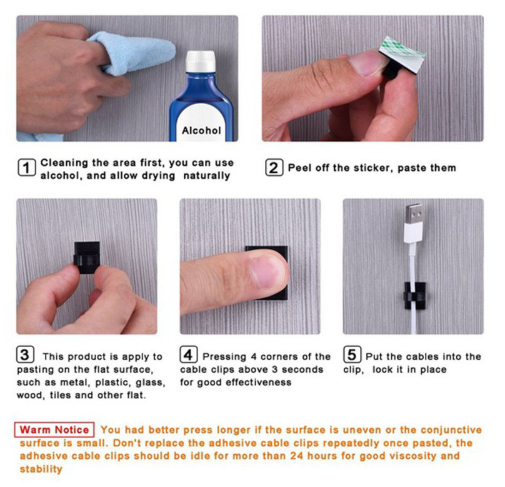 Alcohol

1 Cleaning the area first, you can use alcohol, and allow drying naturally

2 Peel off the sticker, paste them

3 This product is apply to pasting on the flat surface, such as metal, plastic, glass, wood, tiles and other flat.

4 Pressing 4 corners of the cable clips above 3 seconds for good effectiveness

5 Put the cables into the clip, lock it in place

Warm Notice You had better press longer if the surface is uneven or the conjunctive surface is small. Don't replace the adhesive cable clips repeatedly once pasted, the adhesive cable clips should be idle for more than 24 hours for good viscosity and stability