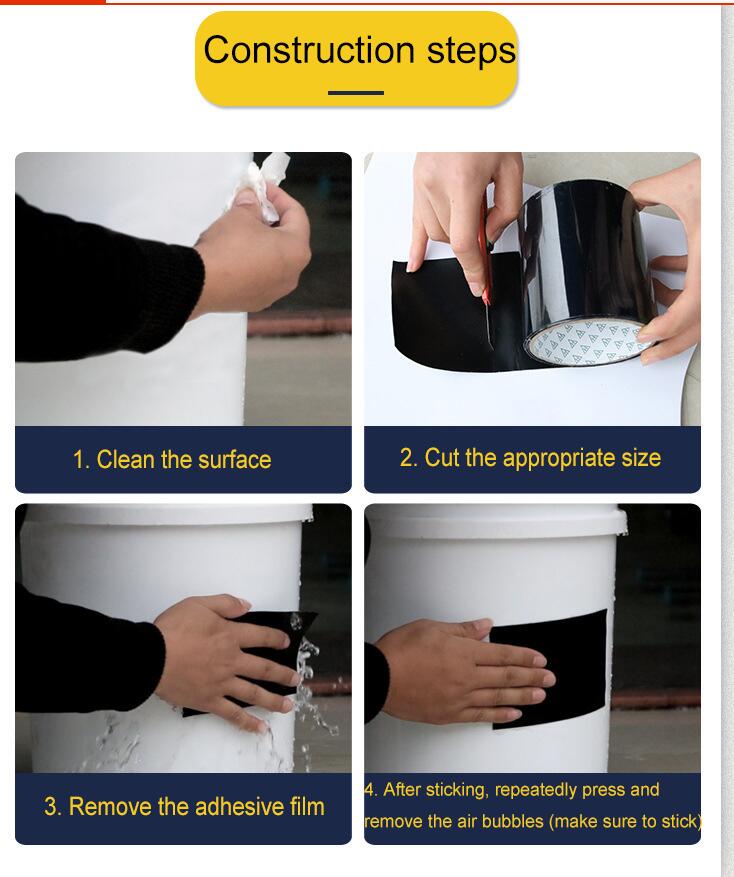 Construction steps

1. Clean the surface

2. Cut the appropriate size

3. Remove the adhesive film

4. After sticking, repeatedly press and remove the air bubbles (make sure to stick)