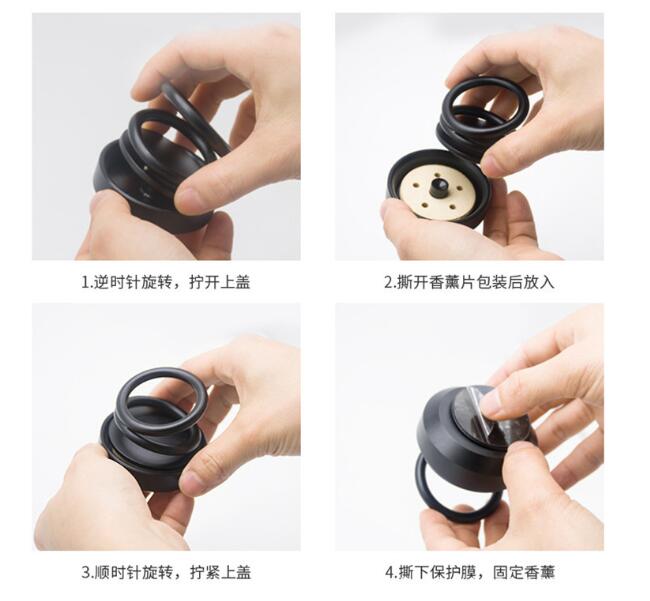 1.逆时针旋转，拧开上盖

2.撕开香薰片包装后放入

3.顺时针旋转，拧紧上盖

4.撕下保护膜，固定香薰