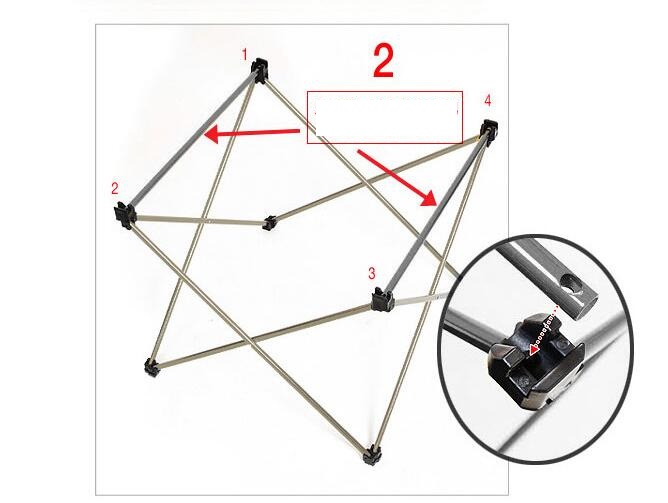 2

1

4

2

3