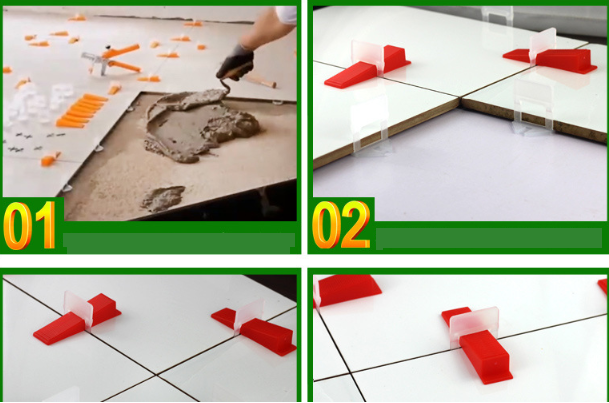 01

02