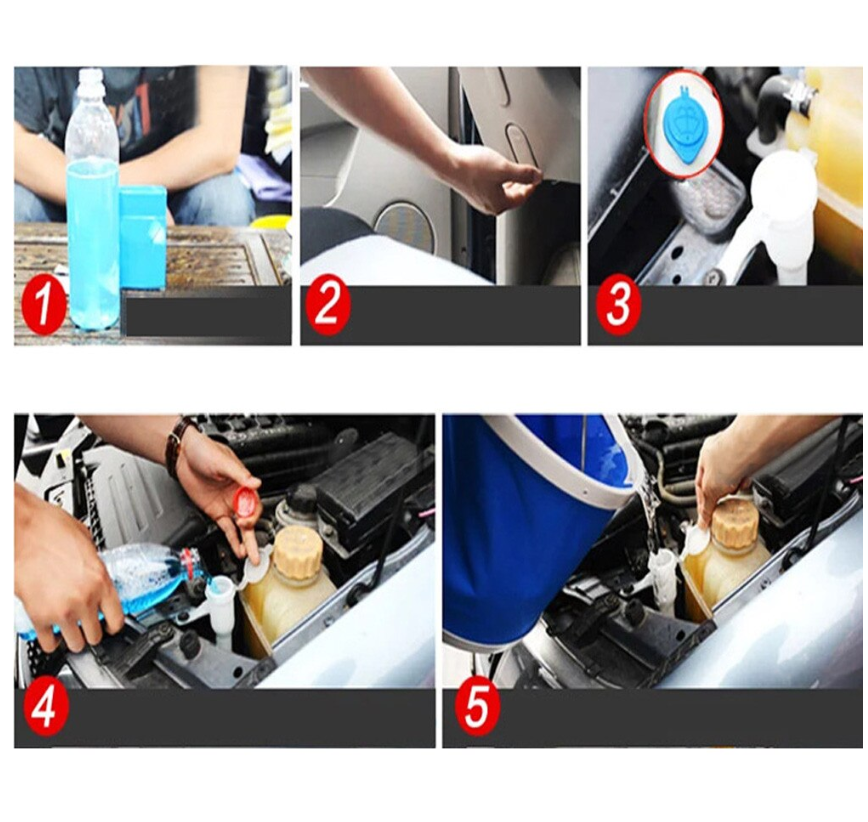 1
2
3
4
5