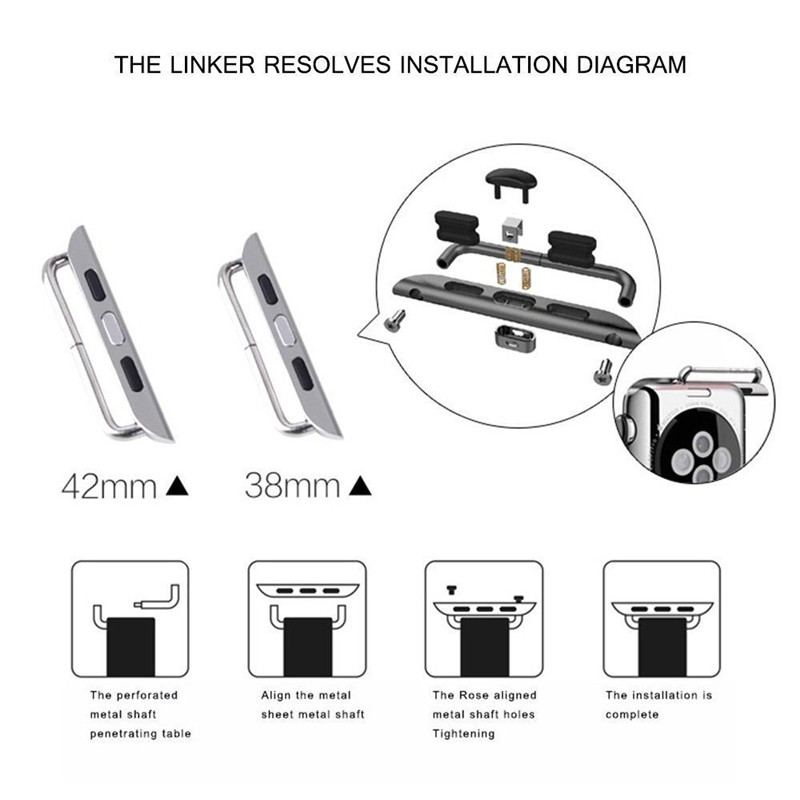 THE LINKER RESOLVES INSTALLATION DIAGRAM

42mm ▲

38mm ▲

The perforated metal shaft penetrating table

Align the metal sheet metal shaft

The Rose aligned metal shaft holes Tightening

The installation is complete