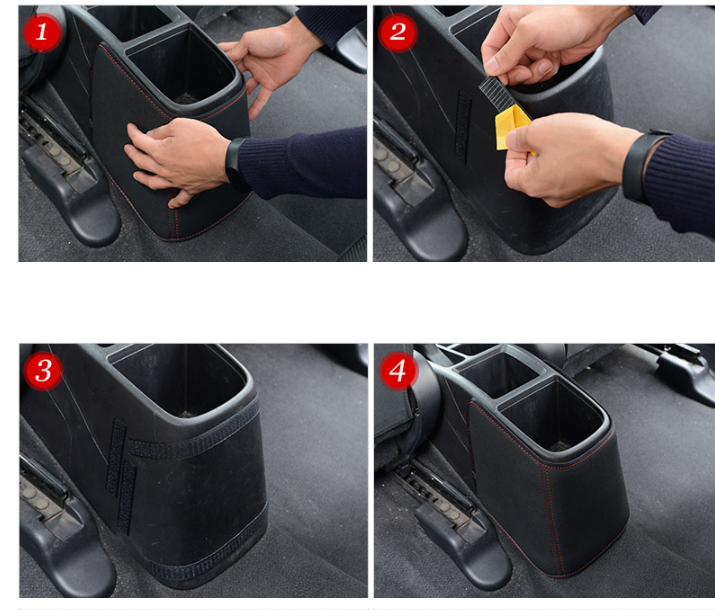 1
2
3
4