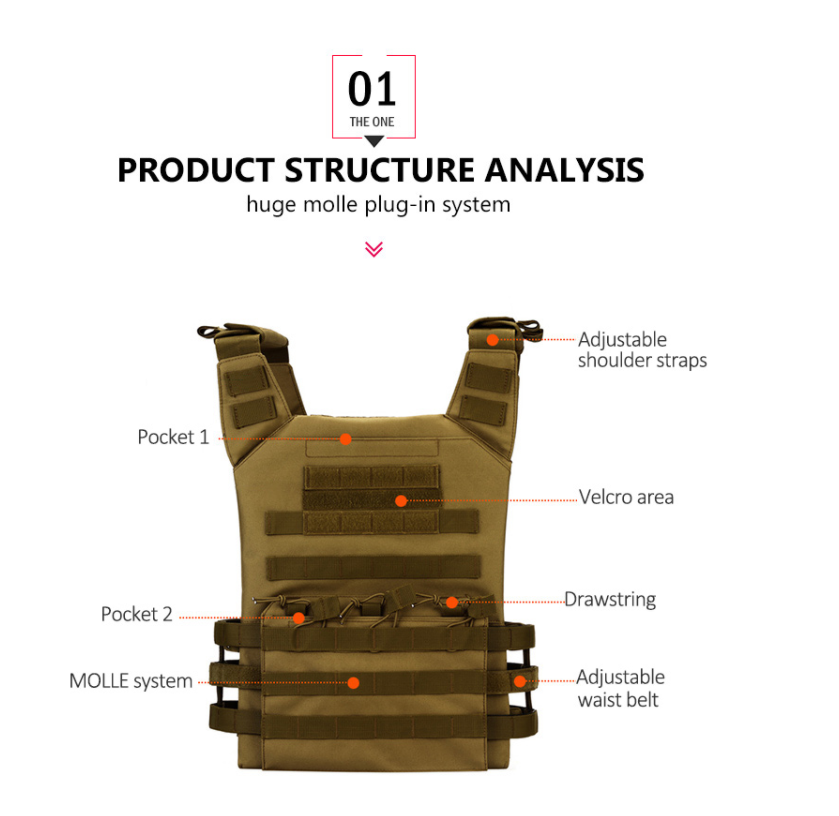 01
THE ONE

PRODUCT STRUCTURE ANALYSIS
huge molle plug-in system

Adjustable shoulder straps

Pocket 1

Velcro area

Drawstring

Pocket 2

MOLLE system

Adjustable waist belt