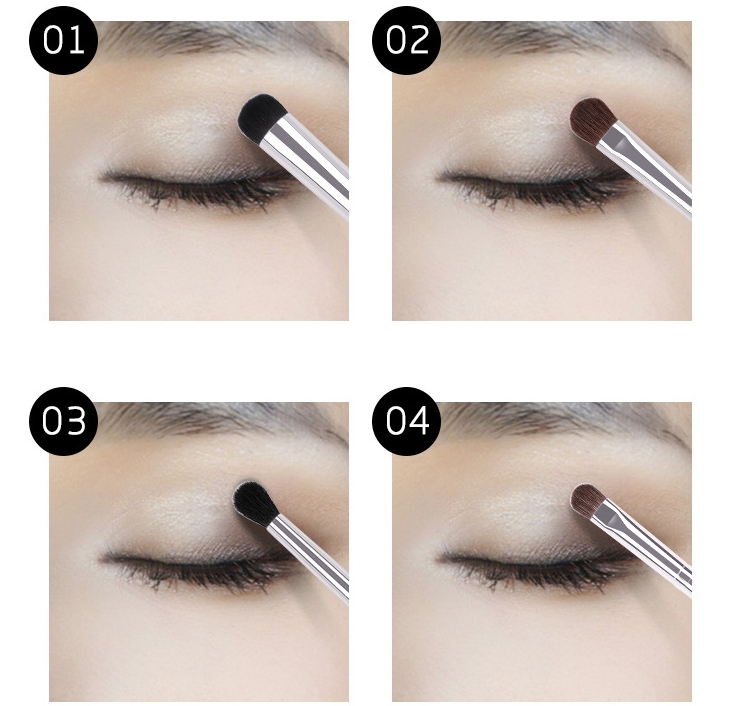 01

02

03

04