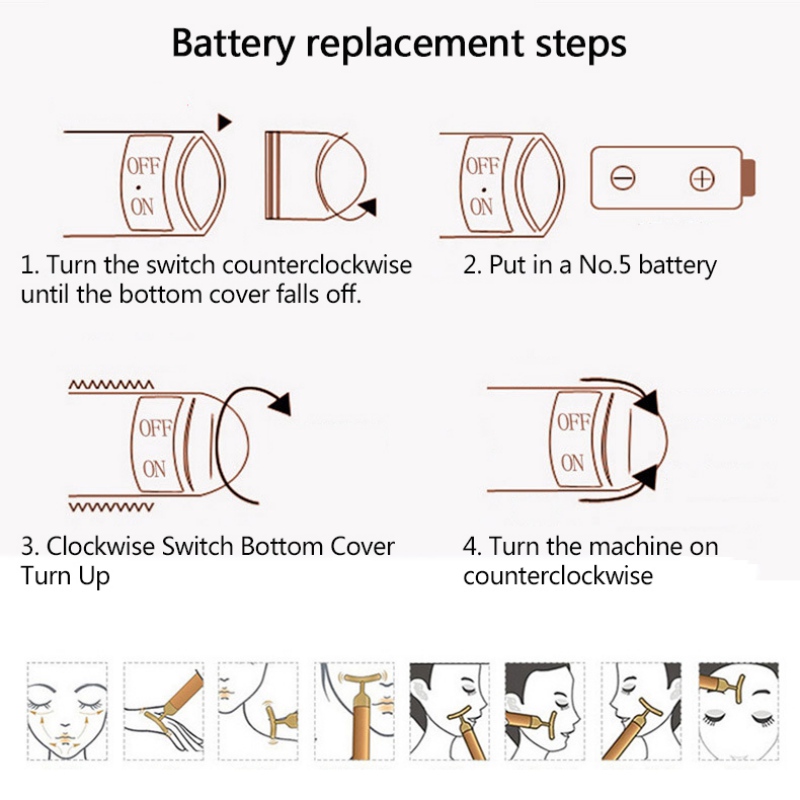 Battery replacement steps

OFF
ON

OFF
ON

1. Turn the switch counterclockwise until the bottom cover falls off.

2. Put in a No.5 battery

OFF
ON

OFF
ON

3. Clockwise Switch Bottom Cover Turn Up

4. Turn the machine on counterclockwise