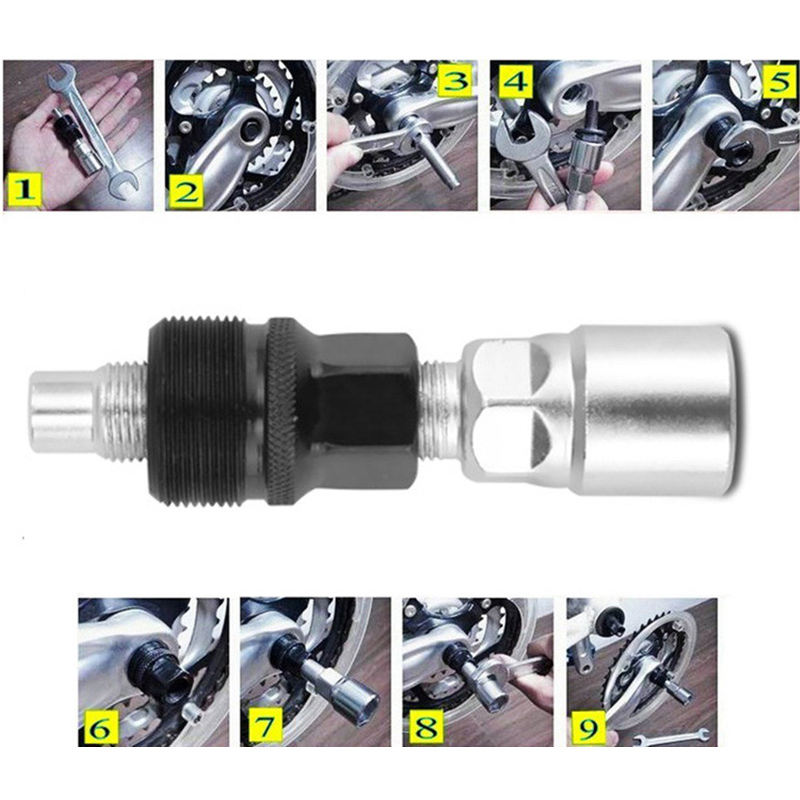 1
2
3
4
5
6
7
8
9