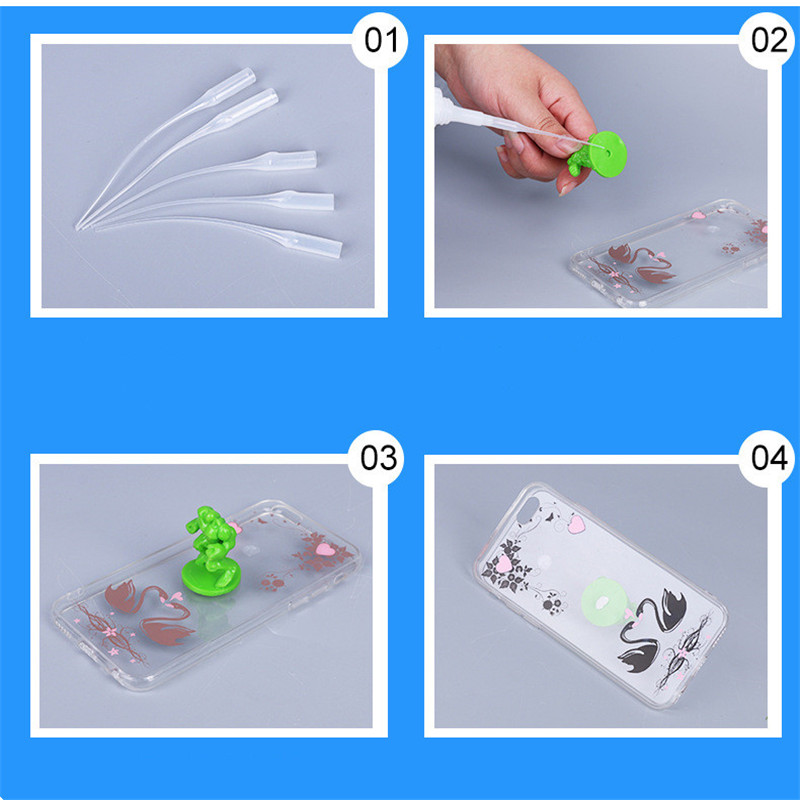 01

02

03

04