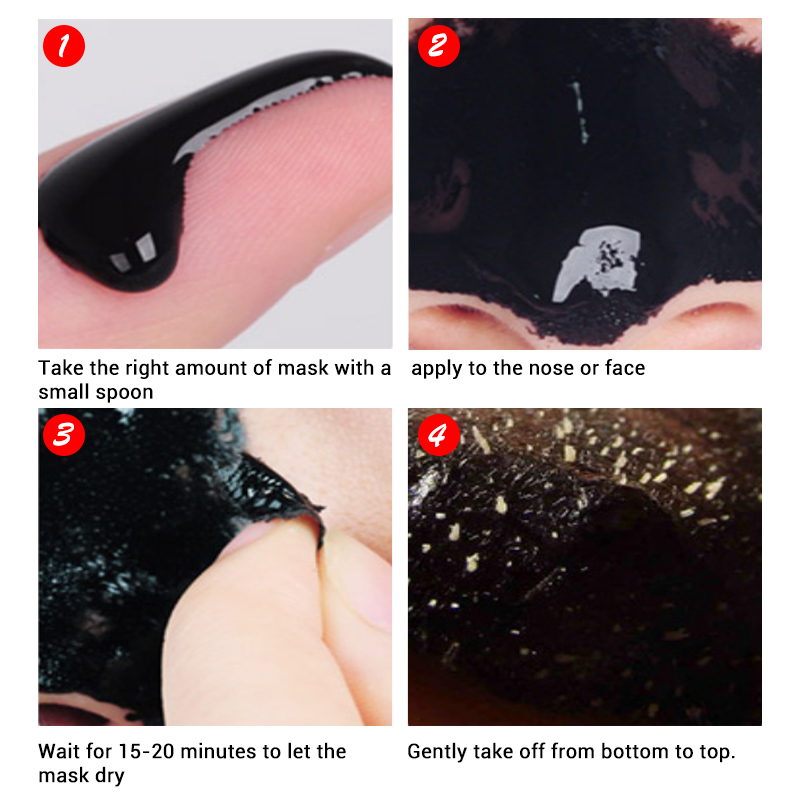 1

Take the right amount of mask with a small spoon

2

apply to the nose or face

3

Wait for 15-20 minutes to let the mask dry

4

Gently take off from bottom to top.