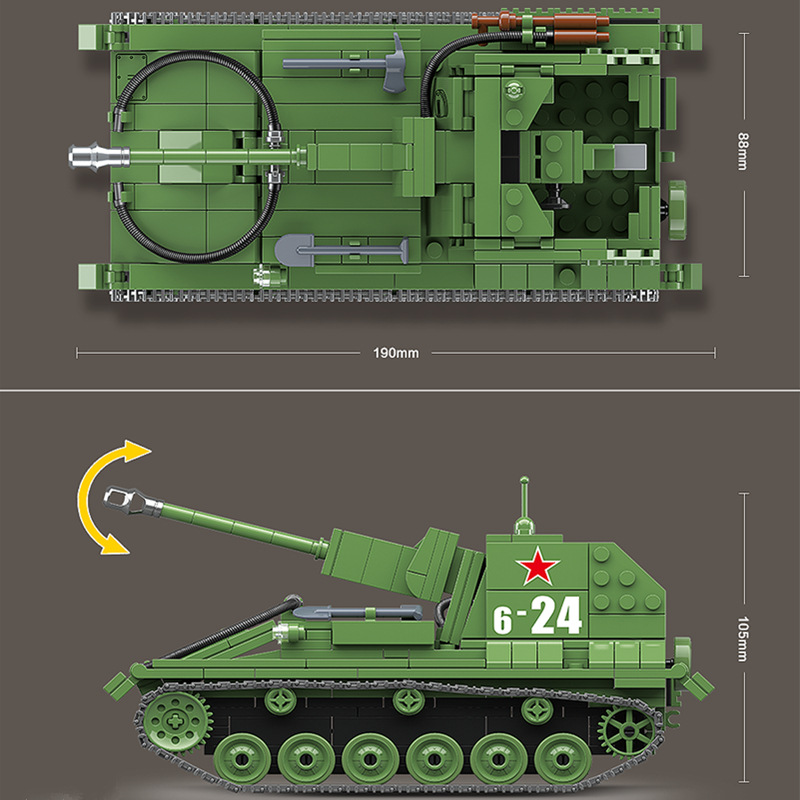 88mm

190mm

6-24

105mm