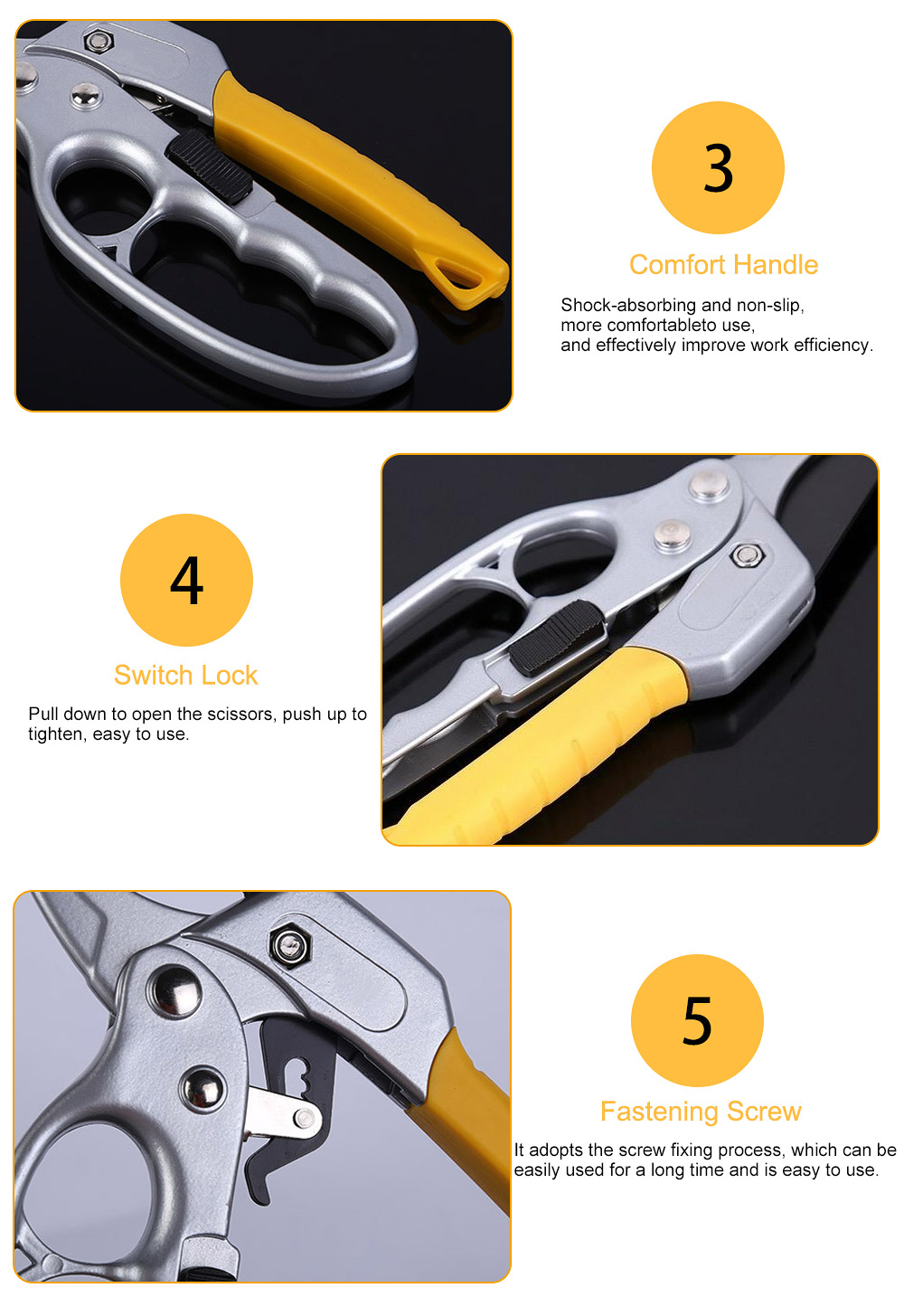 3

Comfort Handle

Shock-absorbing and non-slip, more comfortableto use, and effectively improve work efficiency.

4

Switch Lock

Pull down to open the scissors, push up to tighten, easy to use.

5

Fastening Screw

It adopts the screw fixing process, which can be easily used for a long time and is easy to use.