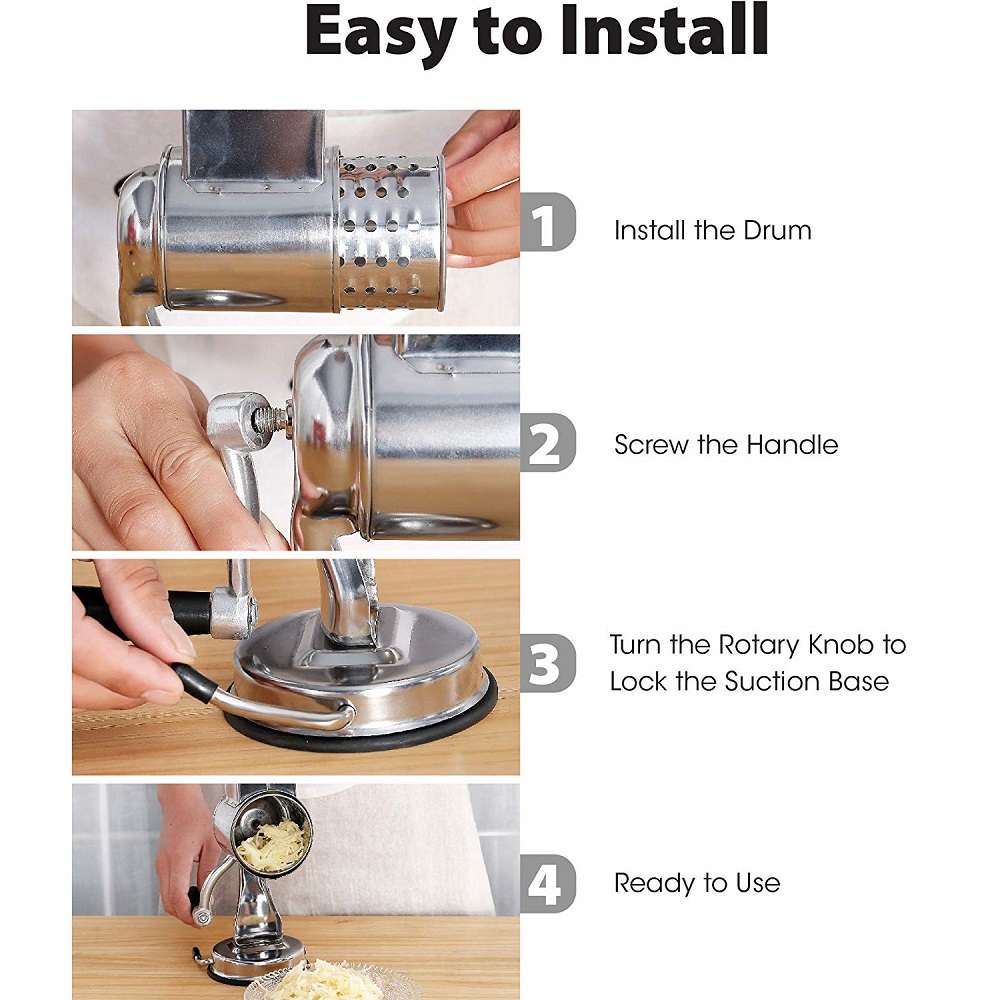 Easy to Install

1 Install the Drum

2 Screw the Handle

3 Turn the Rotary Knob to Lock the Suction Base

4 Ready to Use