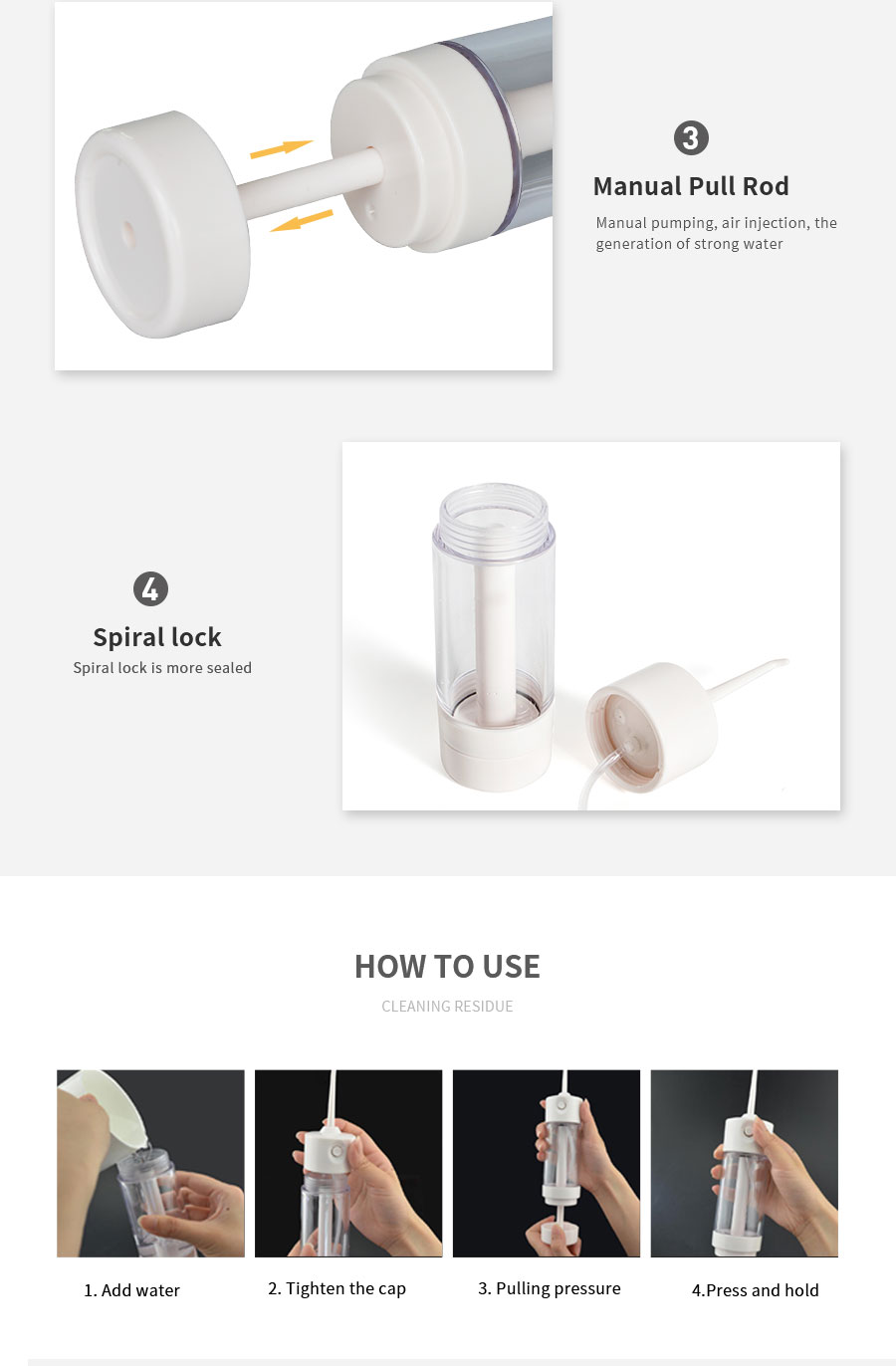 3
Manual Pull Rod
Manual pumping, air injection, the generation of strong water

4
Spiral lock
Spiral lock is more sealed

HOW TO USE
CLEANING RESIDUE

1. Add water

2. Tighten the cap

3. Pulling pressure

4.Press and hold