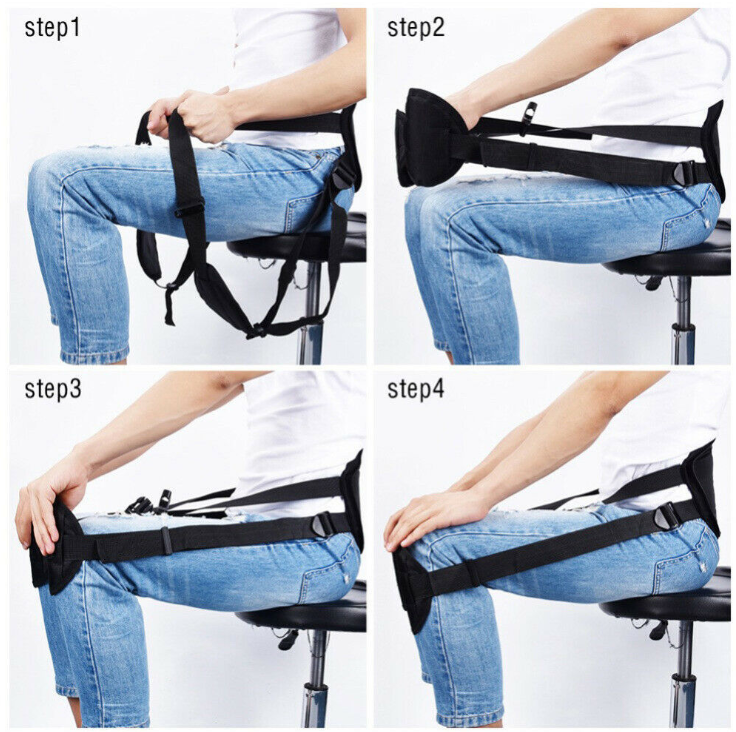 step1

step2

step3

step4