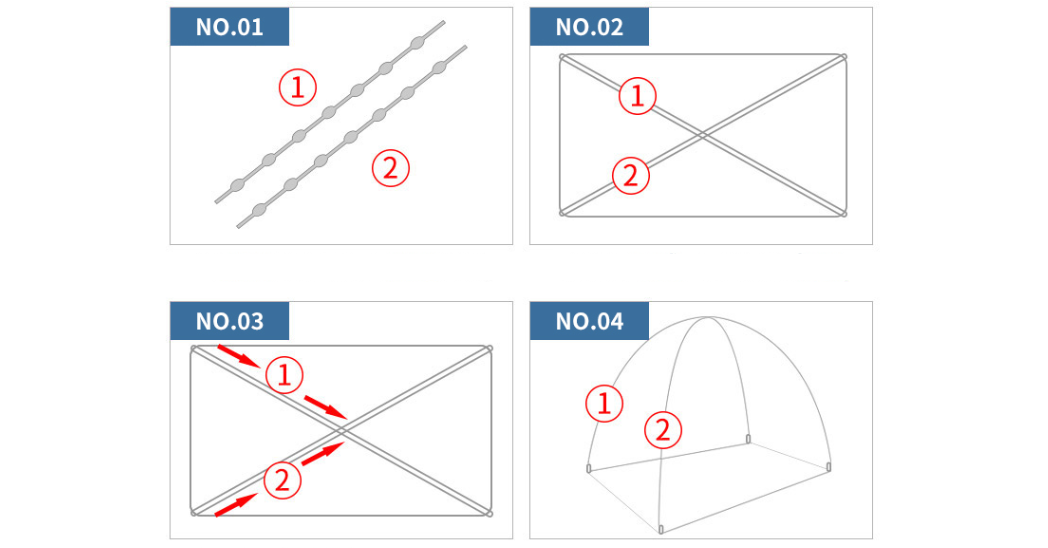 NO.01

①

②

NO.02

①

②

NO.03

①

②

NO.04

①

②