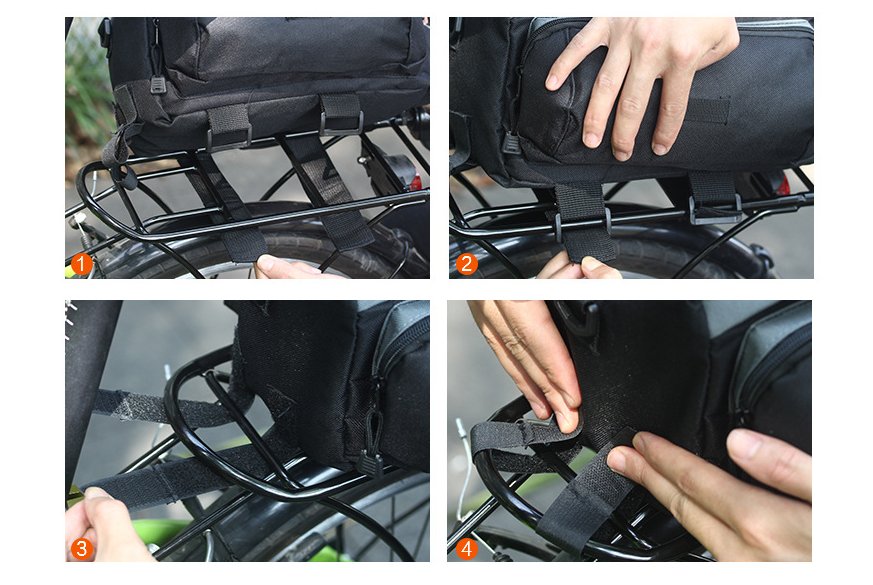 1

2

3

4