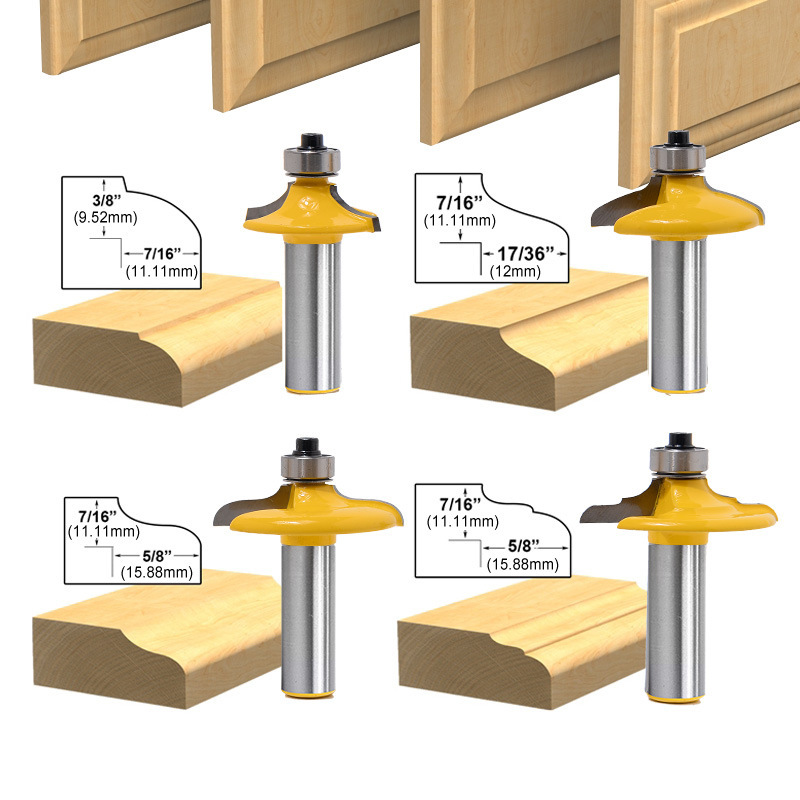 3/8"
(9.52mm)
7/16"
(11.11mm)

7/16"
(11.11mm)
17/36"
(12mm)

7/16"
(11.11mm)
5/8"
(15.88mm)

7/16"
(11.11mm)
5/8"
(15.88mm)