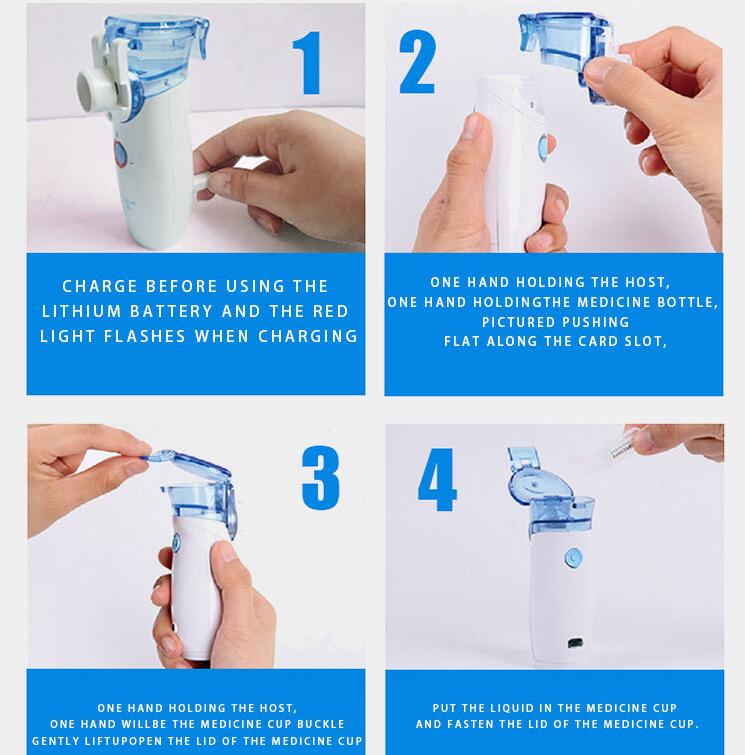 1

CHARGE BEFORE USING THE LITHIUM BATTERY AND THE RED LIGHT FLASHES WHEN CHARGING

2

ONE HAND HOLDING THE HOST, ONE HAND HOLDINGTHE MEDICINE BOTTLE, PICTURED PUSHING FLAT ALONG THE CARD SLOT,

3

ONE HAND HOLDING THE HOST, ONE HAND WILLBE THE MEDICINE CUP BUCKLE GENTLY LIFTUPOPEN THE LID OF THE MEDICINE CUP

4

PUT THE LIQUID IN THE MEDICINE CUP AND FASTEN THE LID OF THE MEDICINE CUP.