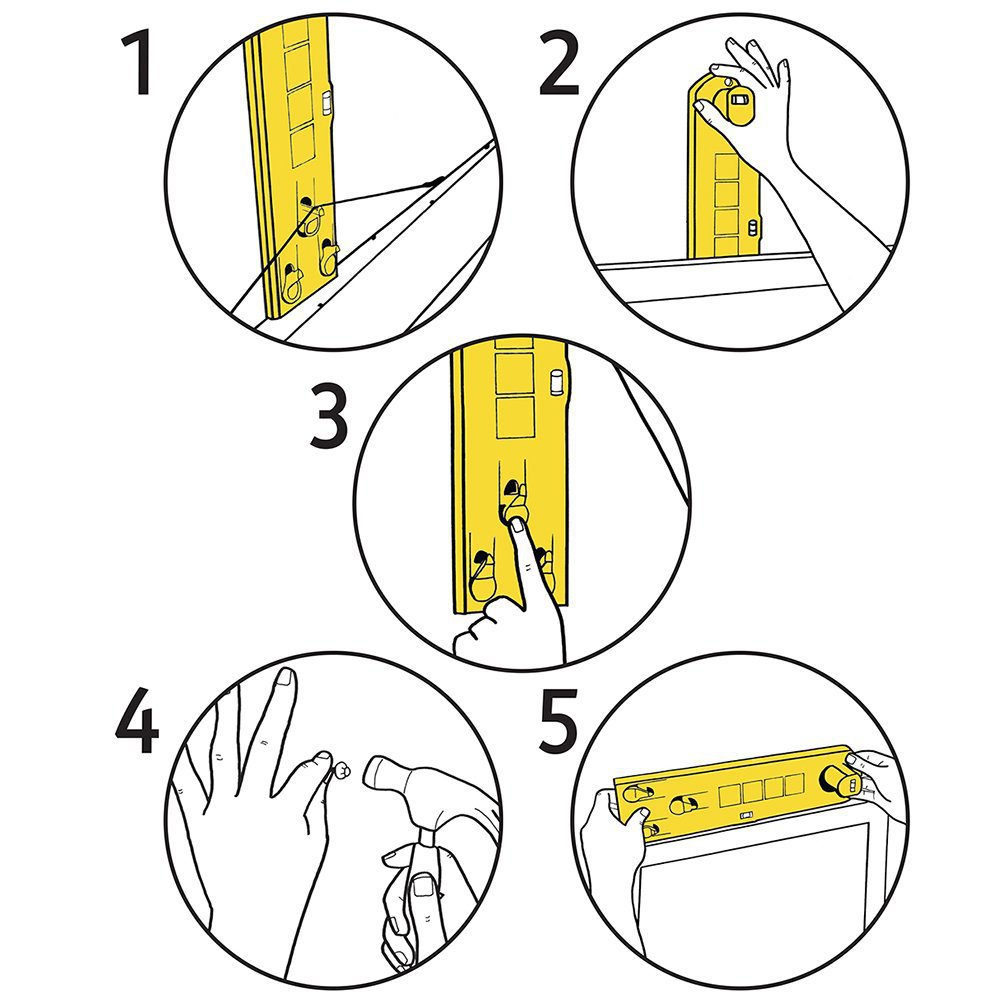 1

2

3

4

5