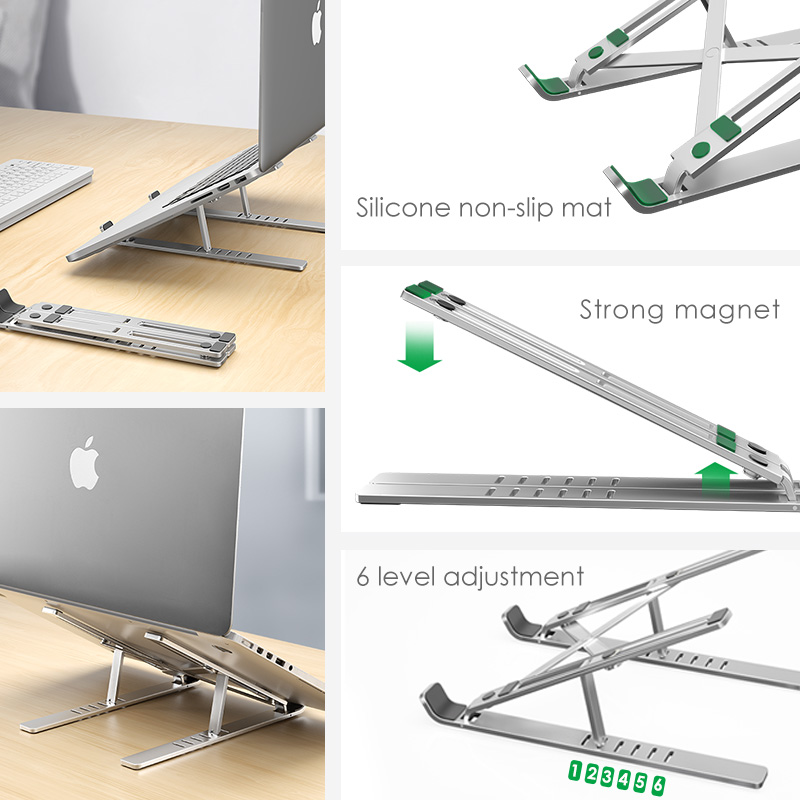 Silicone non-slip mat

Strong magnet

6 level adjustment

1 2 3 4 5 6