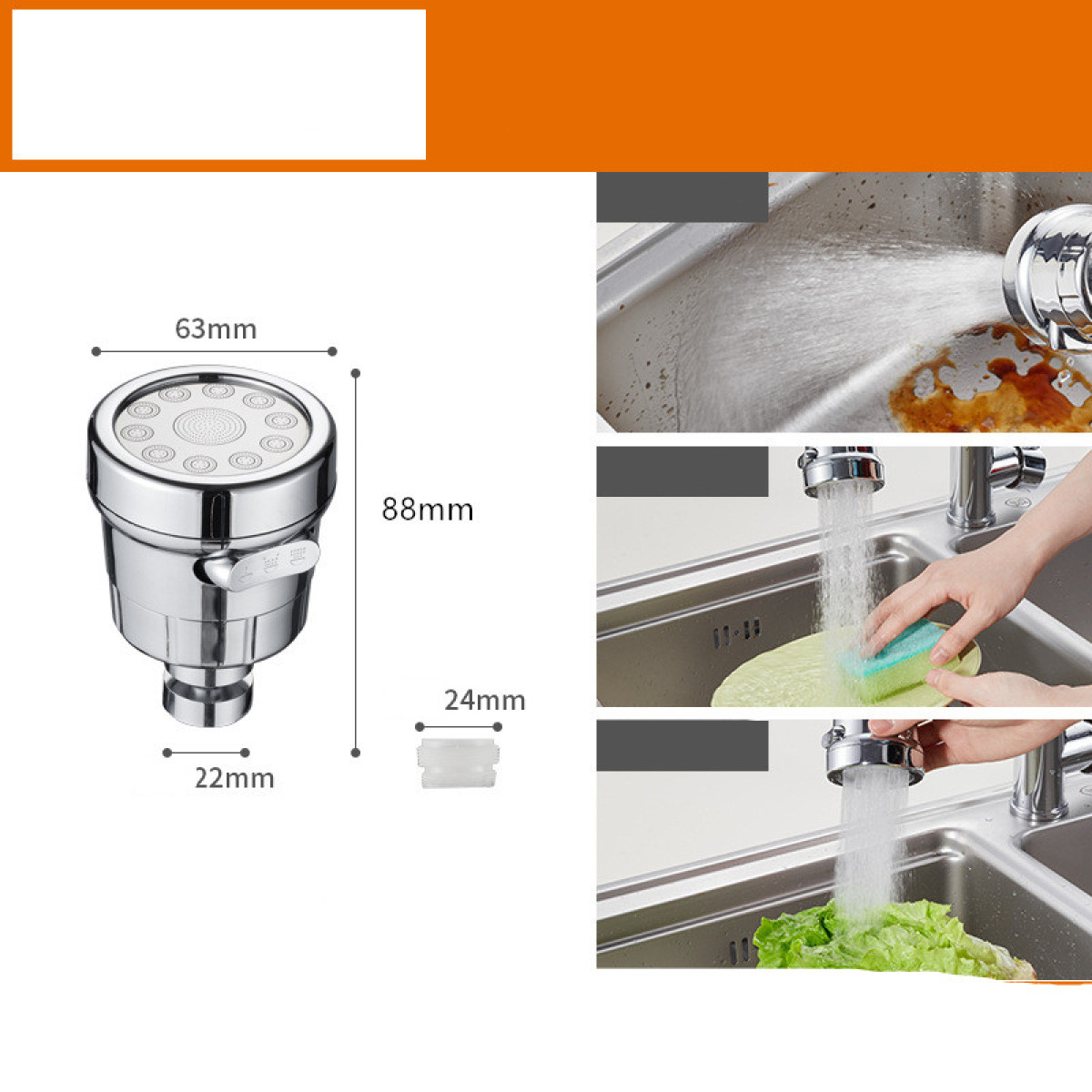 63mm

88mm

22mm

24mm