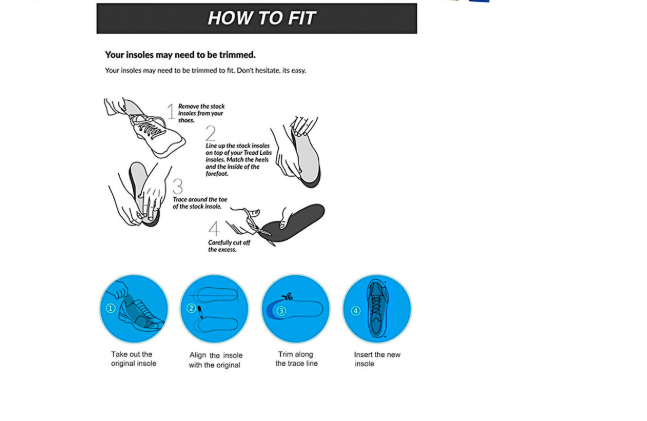 HOW TO FIT

Your insoles may need to be trimmed.

Your insoles may need to be trimmed to fit. Don't hesitate, its easy.

1 Remove the stock insoles from your shoes.

2 Line up the stock insoles on top of your Tread Labs insoles. Match the heels and the inside of the forefoot.

3 Trace around the toe of the stock insole.

4 Carefully cut off the excess.

① Take out the original insole

② Align the insole with the original

③ Trim along the trace line

④ Insert the new insole