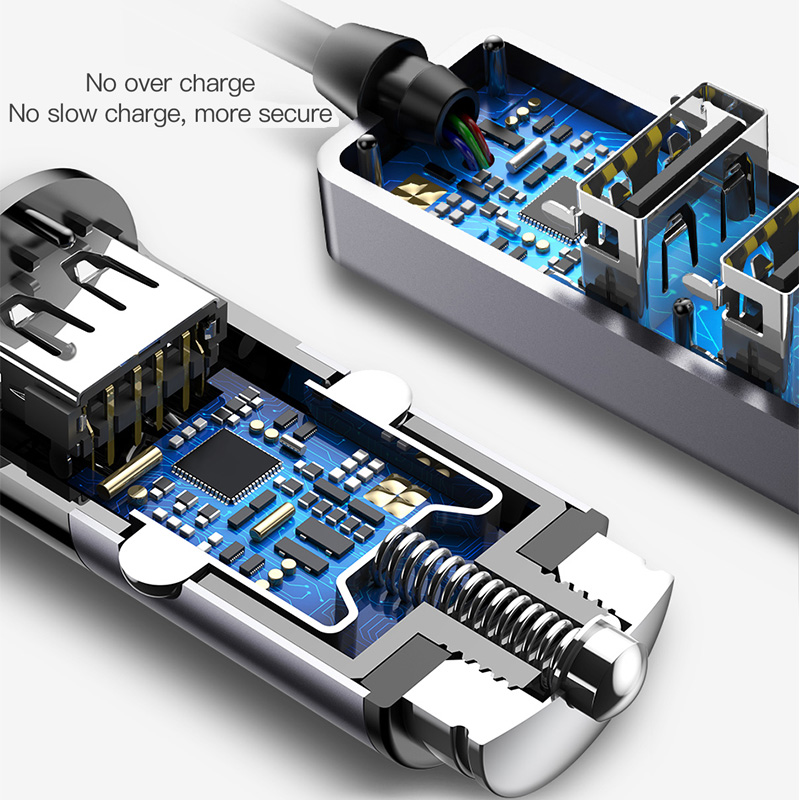 No over charge
No slow charge, more secure