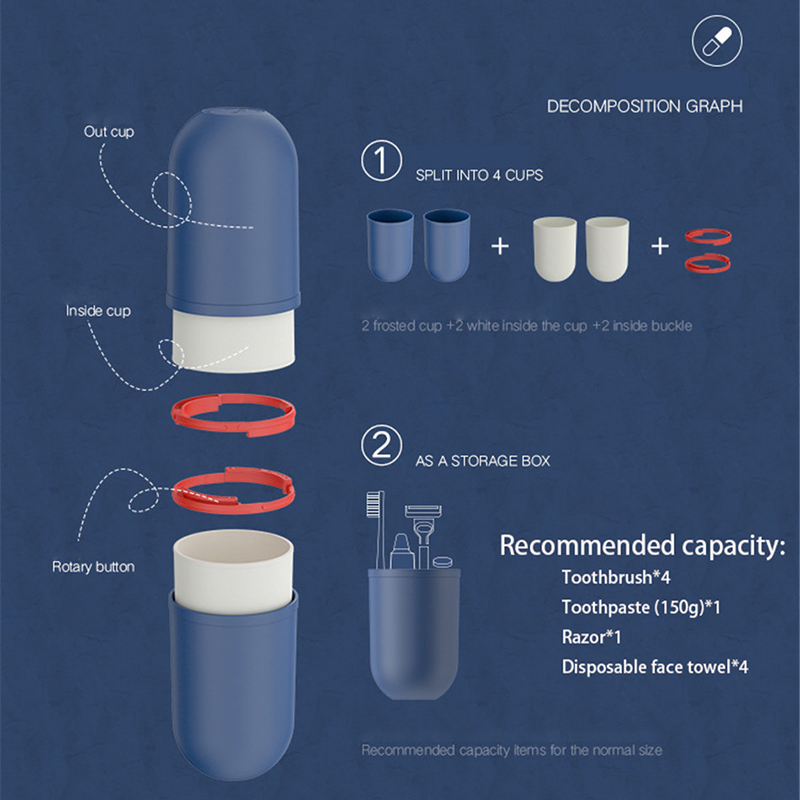 DECOMPOSITION GRAPH

Out cup

Inside cup

Rotary button

1 SPLIT INTO 4 CUPS

+ +

2 frosted cup +2 white inside the cup +2 inside buckle

2 AS A STORAGE BOX

Recommended capacity:
Toothbrush*4
Toothpaste (150g)*1
Razor*1
Disposable face towel*4

Recommended capacity items for the normal size