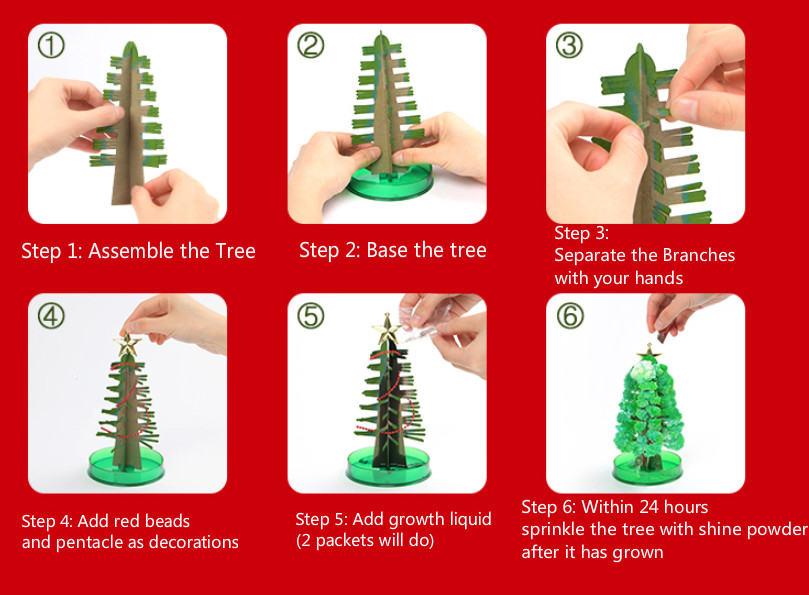 ①

Step 1: Assemble the Tree

②

Step 2: Base the tree

③

Step 3:
Separate the Branches with your hands

④

Step 4: Add red beads and pentacle as decorations

⑤

Step 5: Add growth liquid (2 packets will do)

⑥

Step 6: Within 24 hours sprinkle the tree with shine powder after it has grown