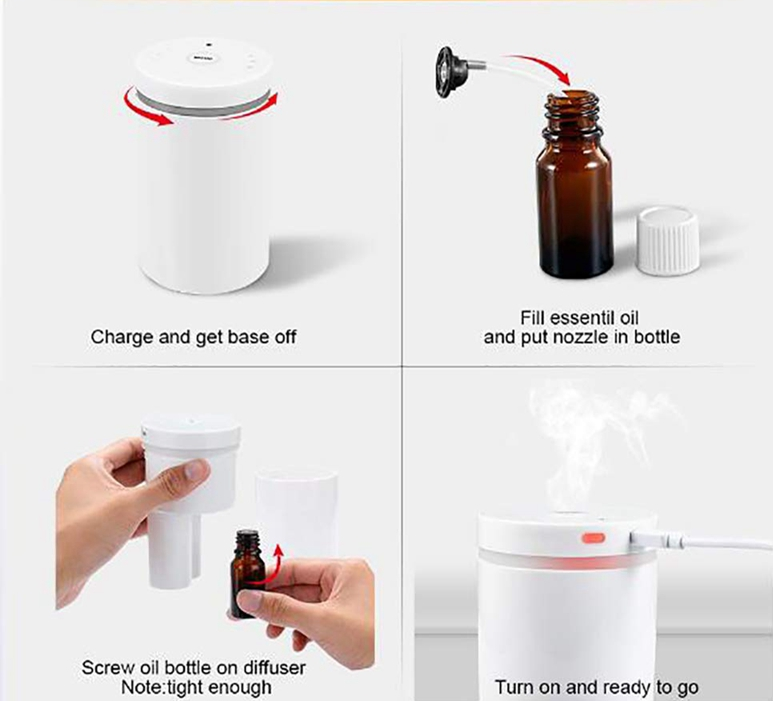 Charge and get base off

Fill essentil oil
and put nozzle in bottle

Screw oil bottle on diffuser
Note:tight enough

Turn on and ready to go