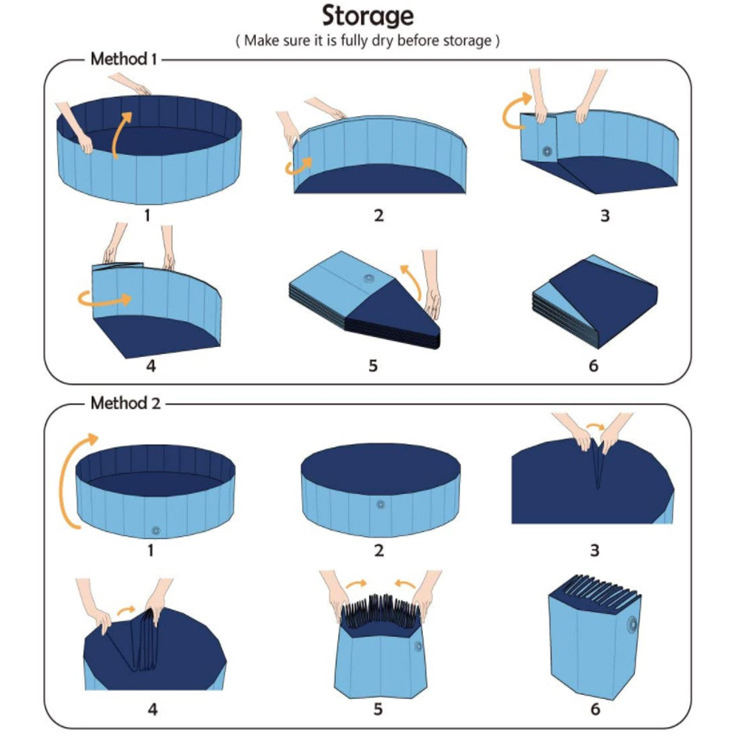 Storage
( Make sure it is fully dry before storage )

Method 1

1

2

3

4

5

6

Method 2

1

2

3

4

5

6