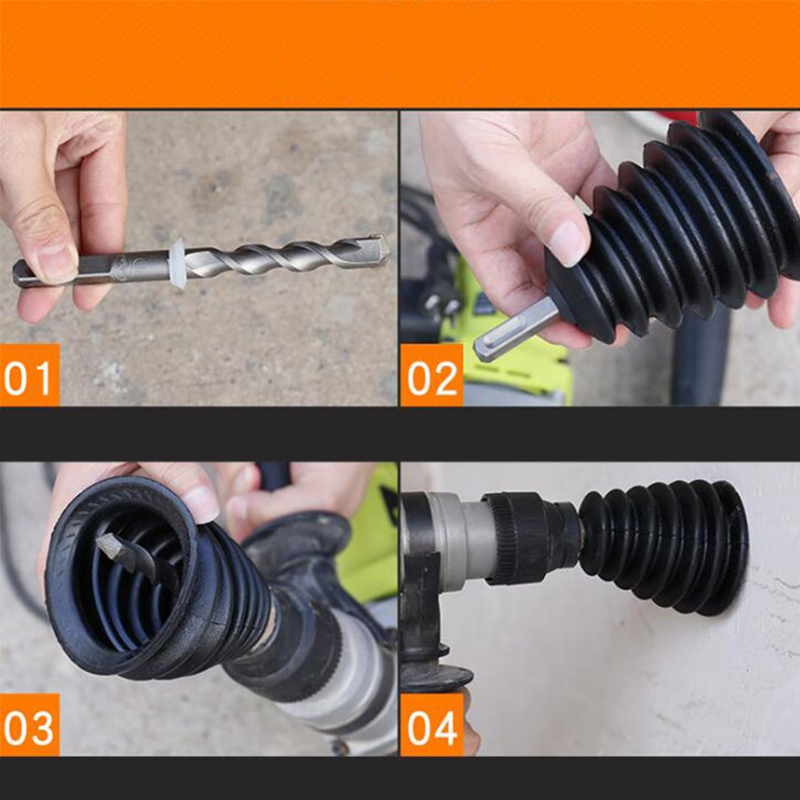 01

02

03

04