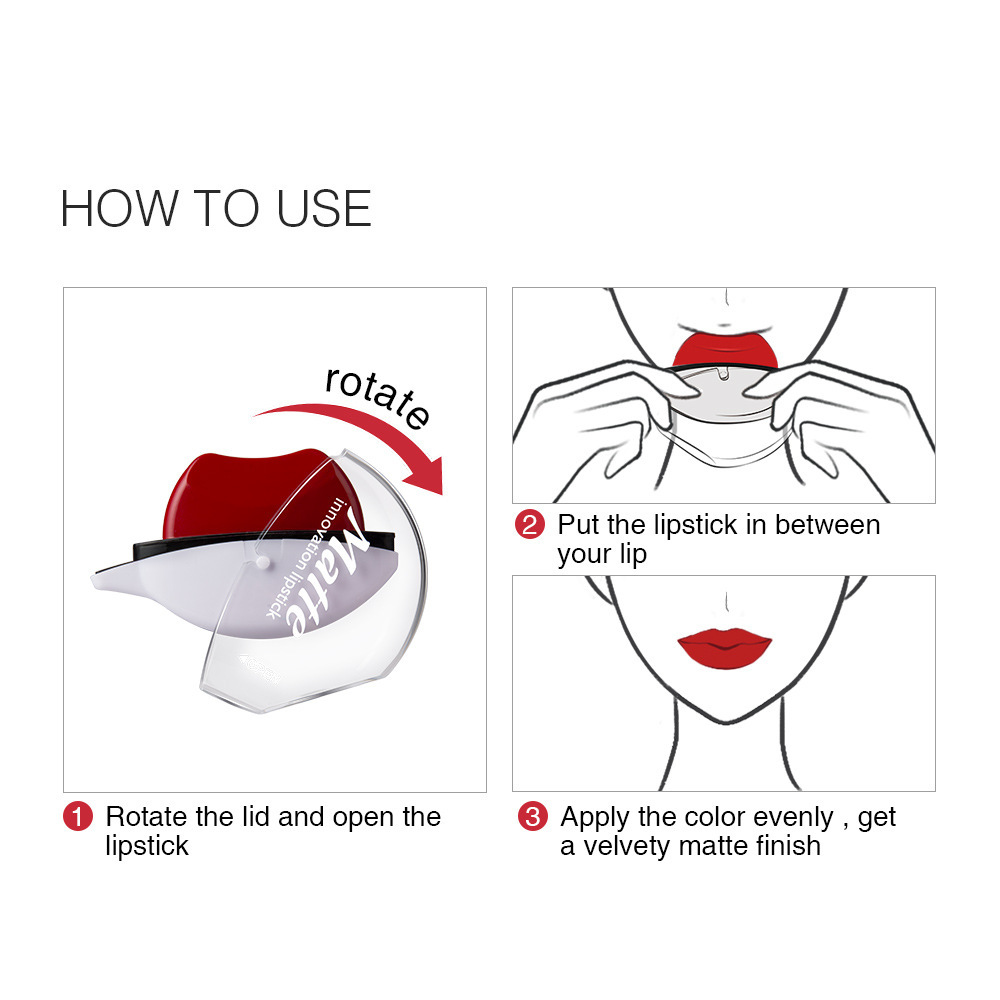 HOW TO USE

rotate

Matte
innovation lipstick

1 Rotate the lid and open the lipstick

2 Put the lipstick in between your lip

3 Apply the color evenly , get a velvety matte finish