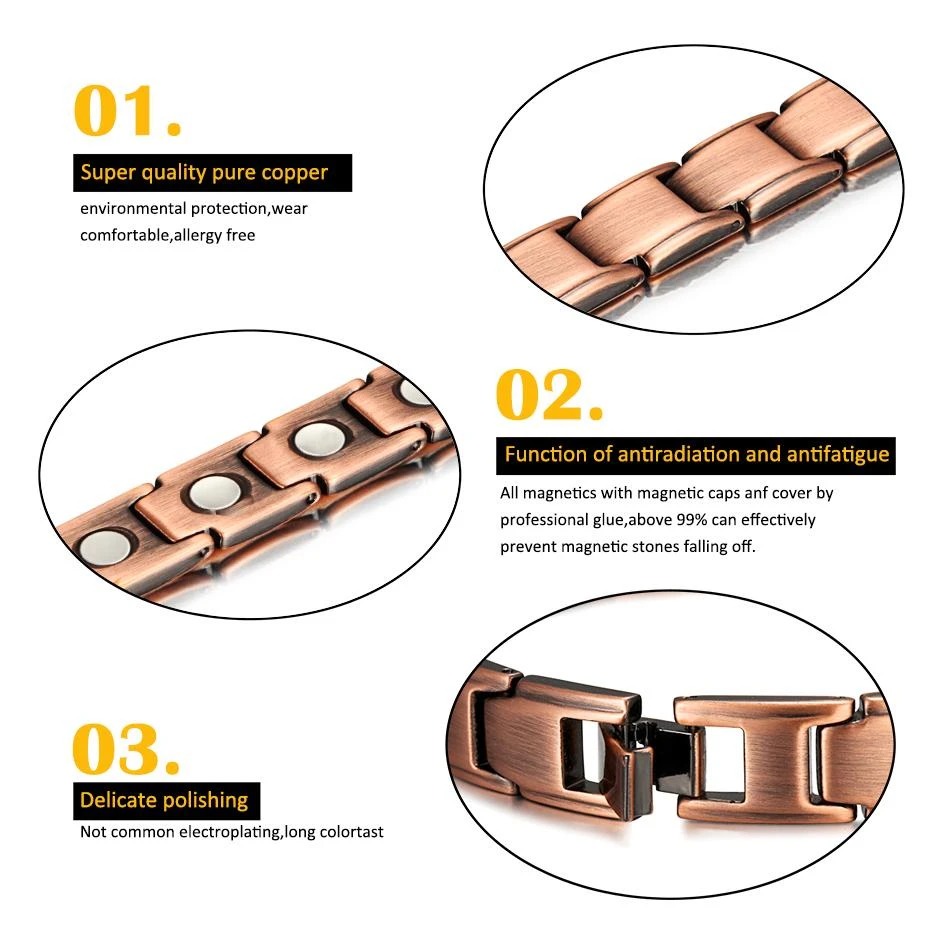 01.

Super quality pure copper

environmental protection,wear comfortable,allergy free

02.

Function of antiradiation and antifatigue

All magnetics with magnetic caps anf cover by professional glue,above 99% can effectively prevent magnetic stones falling off.

03.

Delicate polishing

Not common electroplating,long colortast