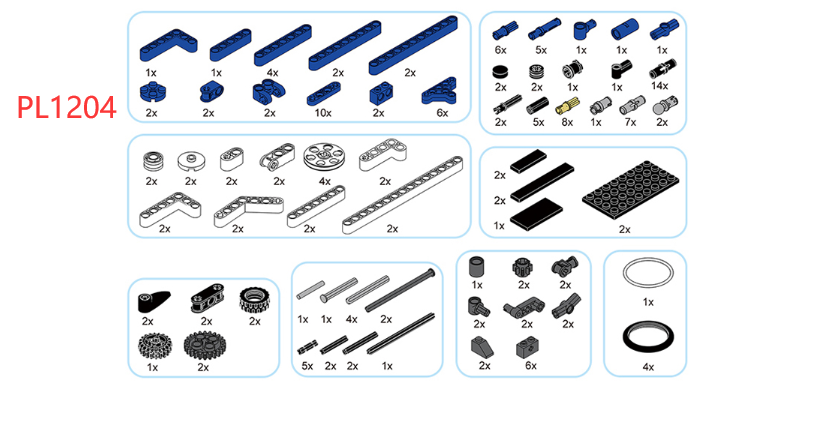 PL1204

1x 1x 4x 2x 2x
2x 2x 2x 10x 2x 6x

6x 5x 1x 1x 1x
2x 2x 1x 1x 14x
2x 5x 8x 1x 7x 2x

2x 2x 2x 2x 4x 2x
2x 2x 2x 2x

2x
2x
1x
2x

2x 2x 2x
1x 2x

1x 1x 4x 2x
5x 2x 2x 1x

1x 2x 2x
2x 2x 2x
2x 6x

1x
4x