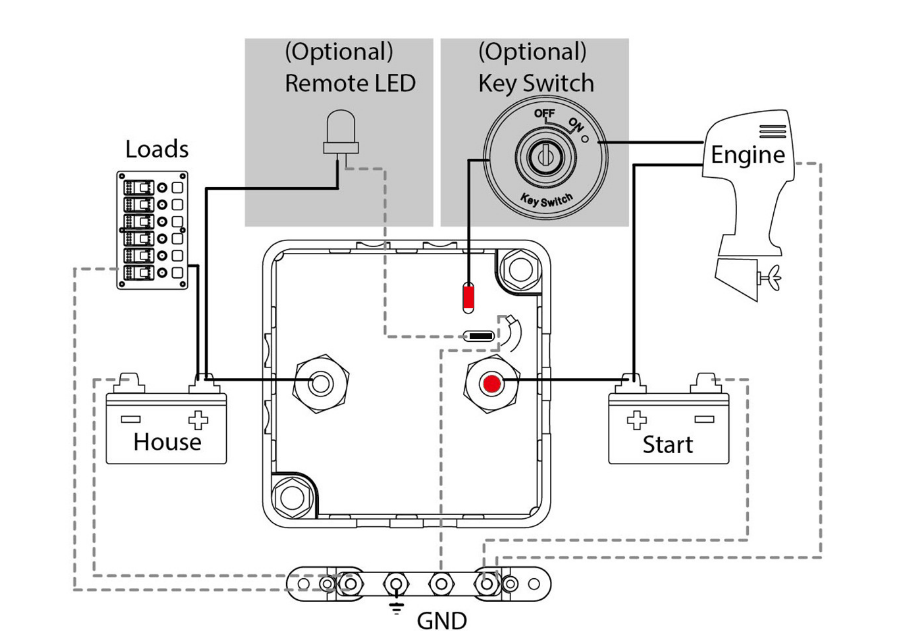 (Optional)
Remote LED

(Optional)
Key Switch

OFF
ON
Key Switch

Loads

Engine

House

Start

GND