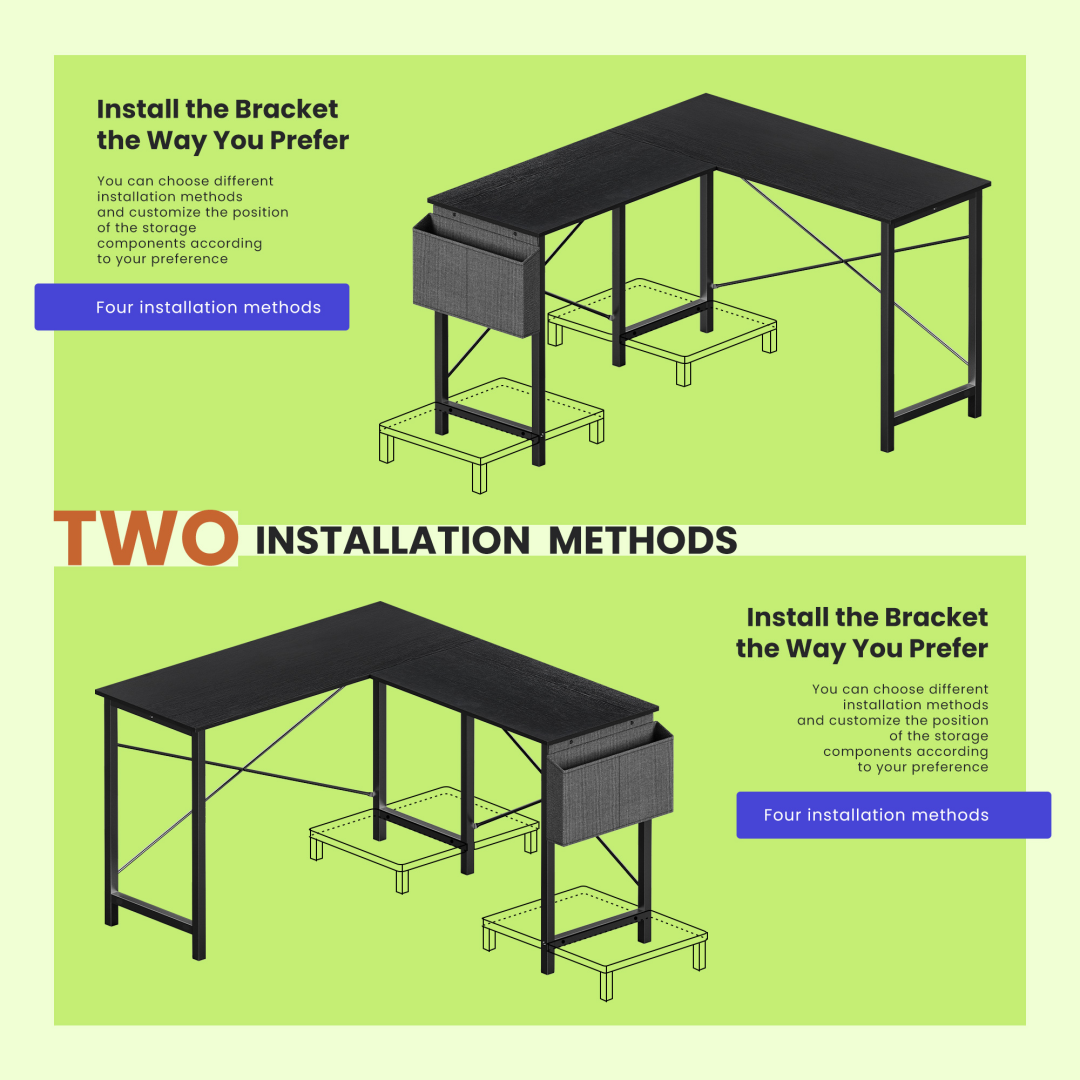 Install the Bracket the Way You Prefer

You can choose different installation methods and customize the position of the storage components according to your preference

Four installation methods

TWO INSTALLATION METHODS

Install the Bracket the Way You Prefer

You can choose different installation methods and customize the position of the storage components according to your preference

Four installation methods